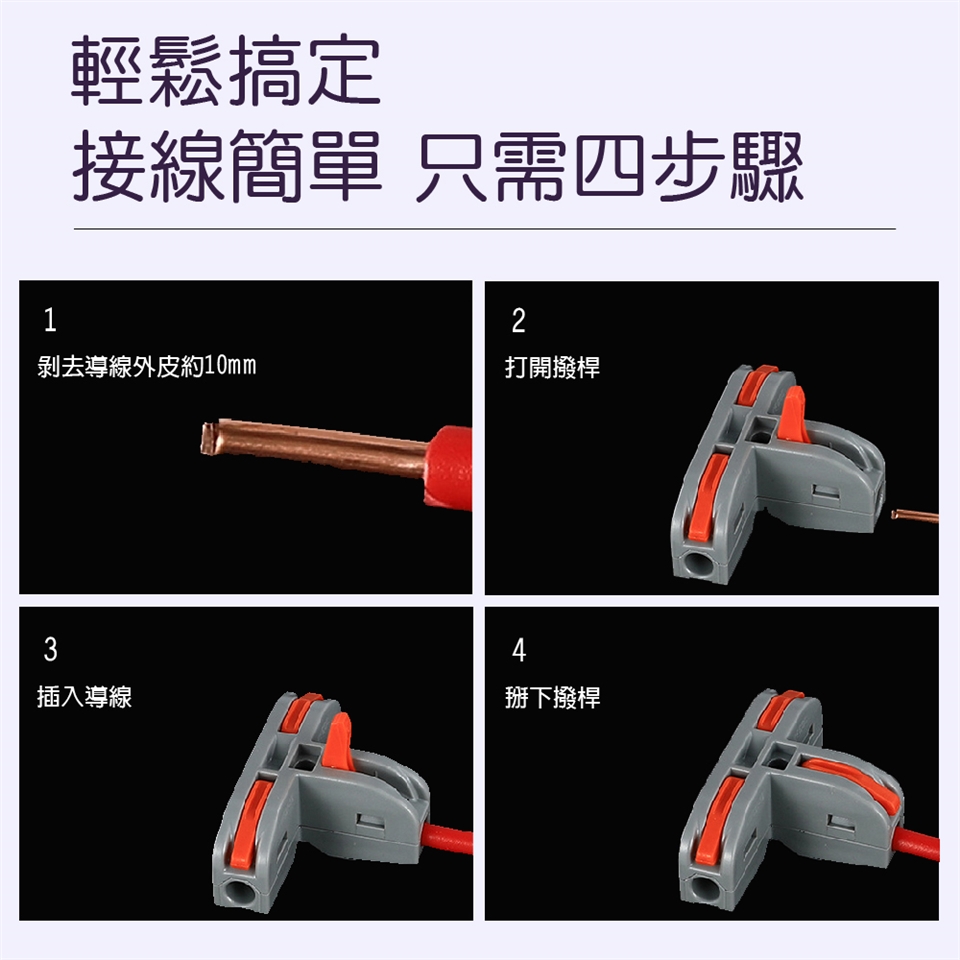 輕鬆搞定
接線簡單 只需四步驟

1
剝去導線外皮約10mm

2
打開撥桿

3
插入導線

4
掰下撥桿