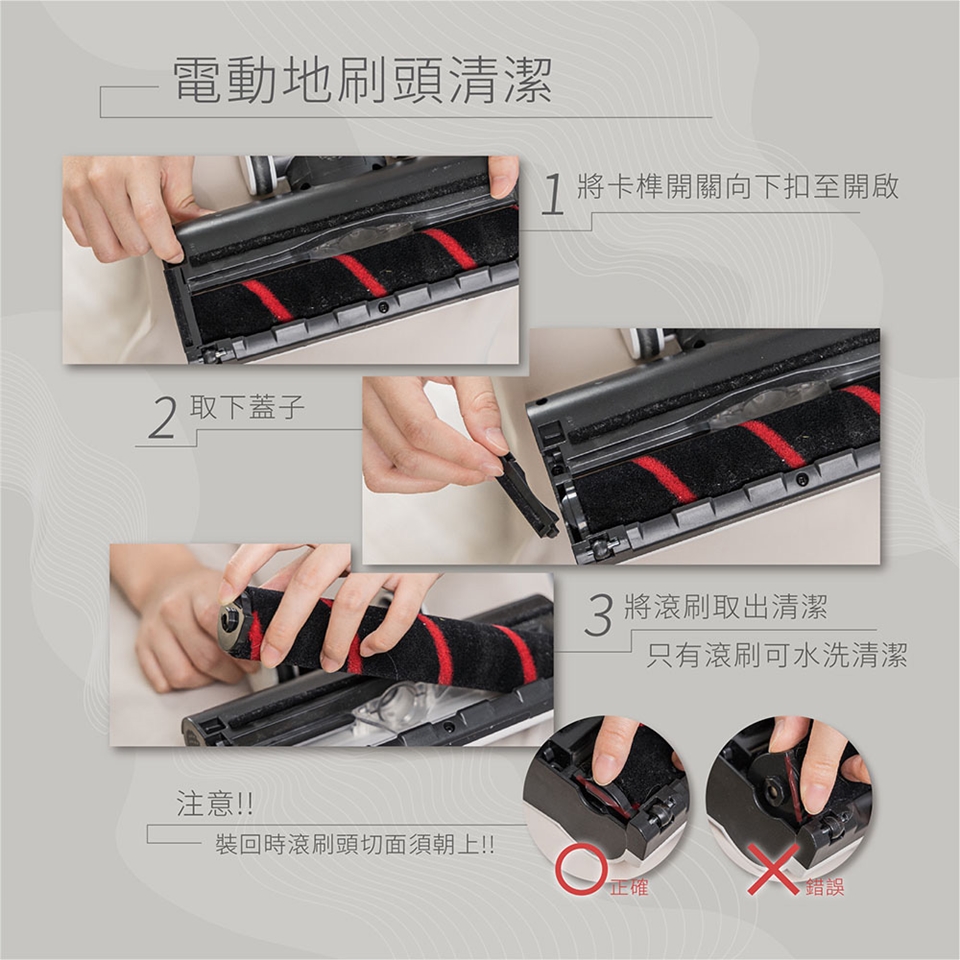 電動地刷頭清潔

1 將卡榫開關向下扣至開啟

2 取下蓋子

3 將滾刷取出清潔
只有滾刷可水洗清潔

注意!!
裝回時滾刷頭切面須朝上!!

正確

錯誤