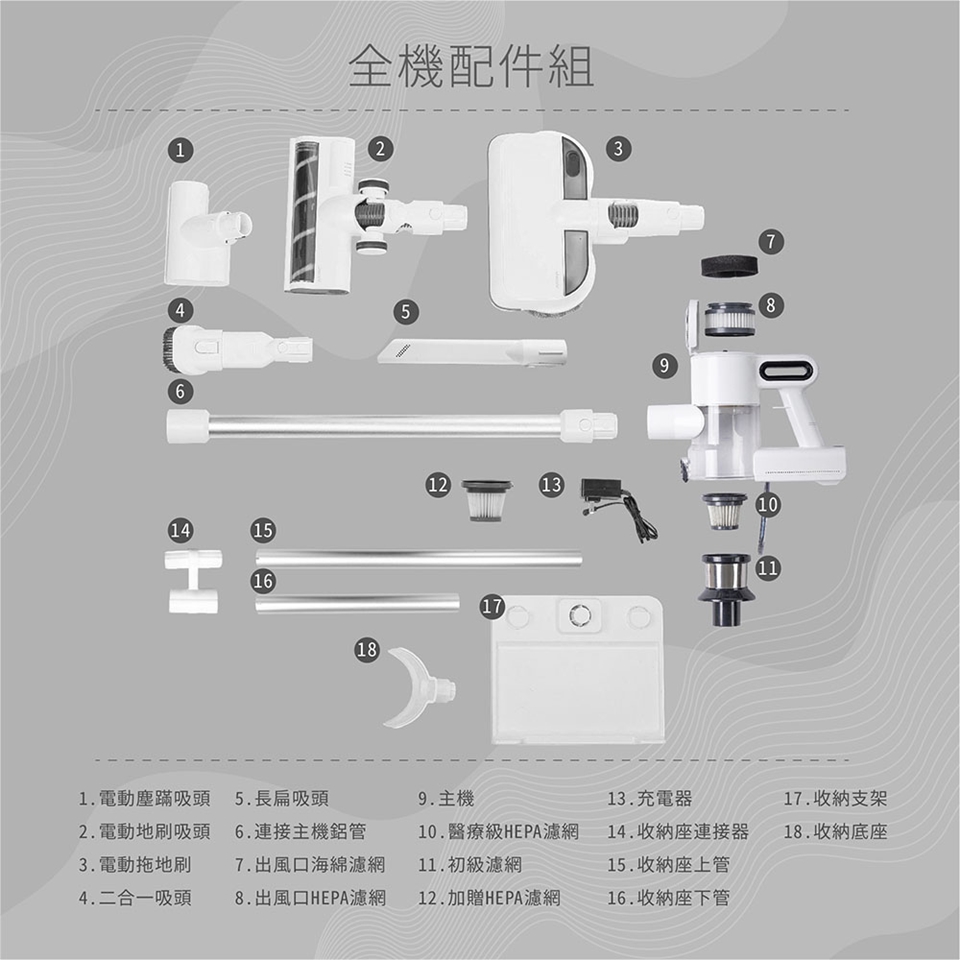 全機配件組

1
2
3
4
5
6
7
8
9
10
11
12
13
14
15
16
17
18

1.電動塵蹣吸頭
2.電動地刷吸頭
3.電動拖地刷
4.二合一吸頭

5.長扁吸頭
6.連接主機鋁管
7.出風口海綿濾網
8.出風口HEPA濾網

9.主機
10.醫療級HEPA濾網
11.初級濾網
12.加贈HEPA濾網

13.充電器
14.收納座連接器
15.收納座上管
16.收納座下管

17.收納支架
18.收納底座