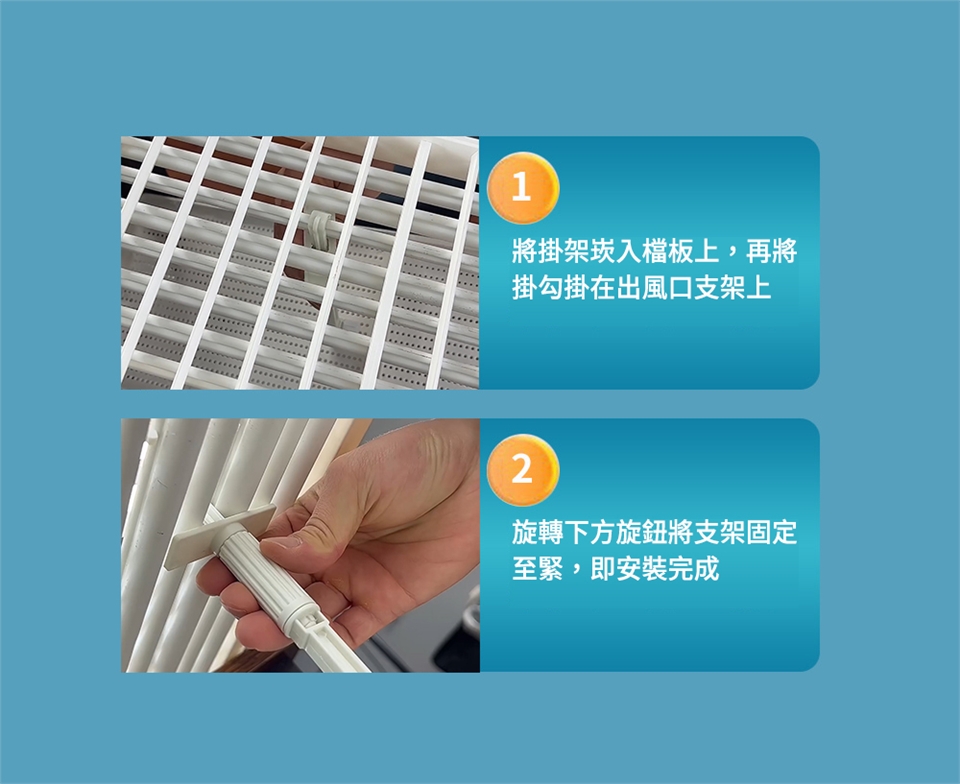 1

將掛架崁入檔板上，再將掛勾掛在出風口支架上

2

旋轉下方旋鈕將支架固定至緊，即安裝完成