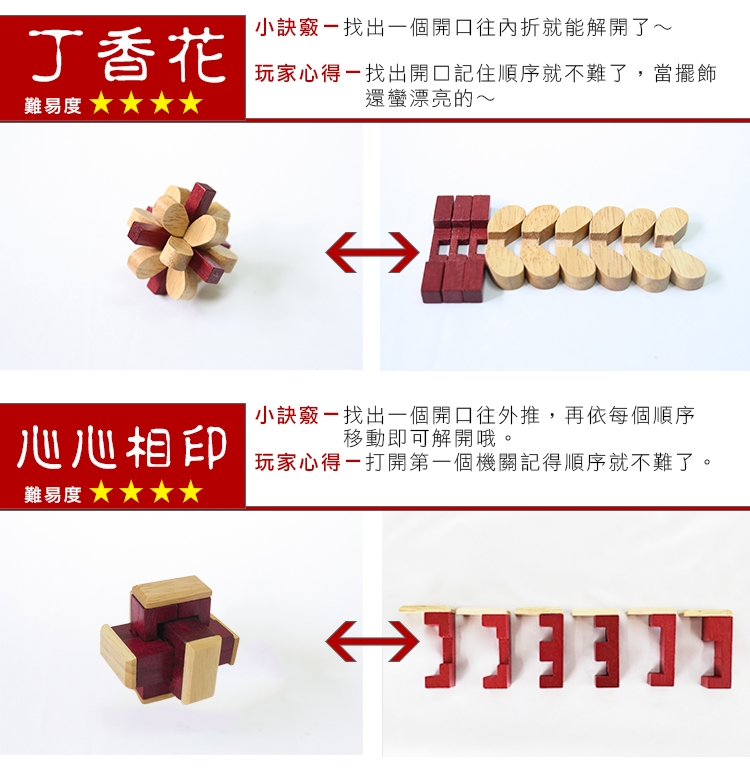 丁香花
難易度 ★★★★

小訣竅－找出一個開口往內折就能解開了～

玩家心得－找出開口記住順序就不難了，當擺飾還蠻漂亮的～

心心相印
難易度 ★★★★

小訣竅－找出一個開口往外推，再依每個順序移動即可解開哦。

玩家心得－打開第一個機關記得順序就不難了。