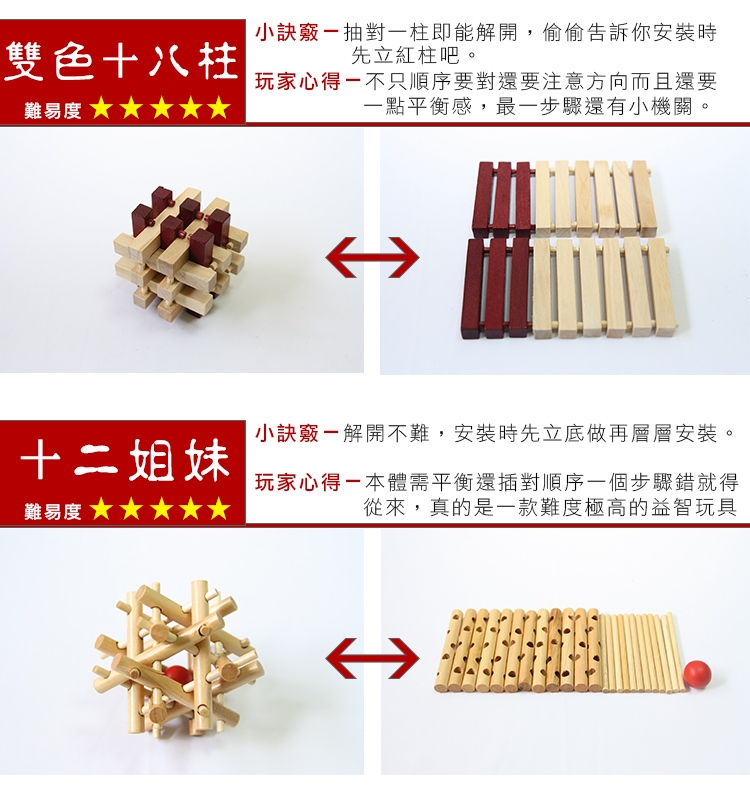 雙色十八柱

難易度 ★★★★★

小訣竅－抽對一柱即能解開，偷偷告訴你安裝時先立紅柱吧。

玩家心得－不只順序要對還要注意方向而且還要一點平衡感，最一步驟還有小機關。

十二姐妹

難易度 ★★★★★

小訣竅－解開不難，安裝時先立底做再層層安裝。

玩家心得－本體需平衡還插對順序一個步驟錯就得從來，真的是一款難度極高的益智玩具