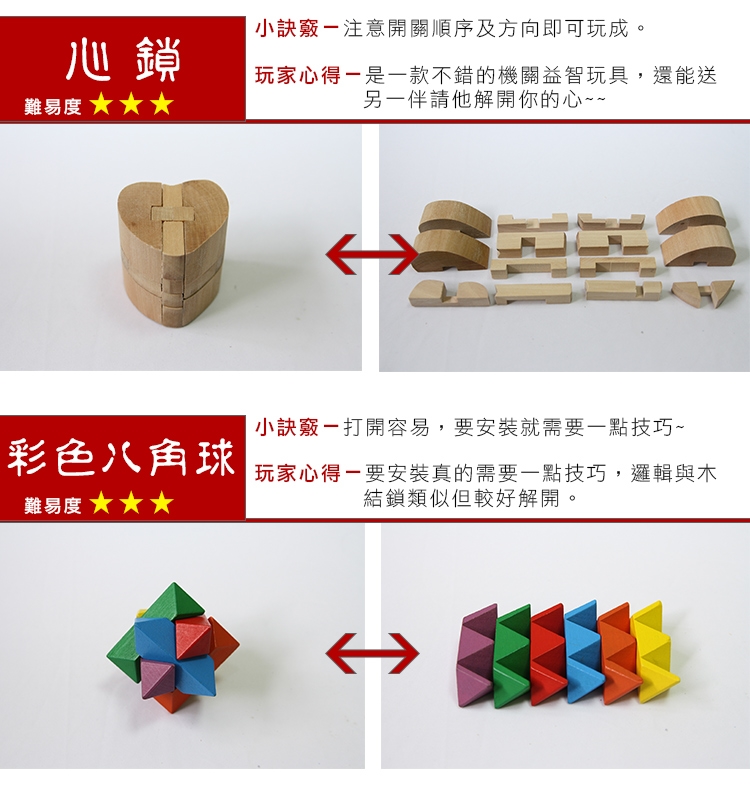 心鎖

難易度 ★★★

小訣竅－注意開關順序及方向即可玩成。

玩家心得－是一款不錯的機關益智玩具，還能送另一伴請他解開你的心~~

彩色八角球

難易度 ★★★

小訣竅－打開容易，要安裝就需要一點技巧~

玩家心得－要安裝真的需要一點技巧，邏輯與木結鎖類似但較好解開。