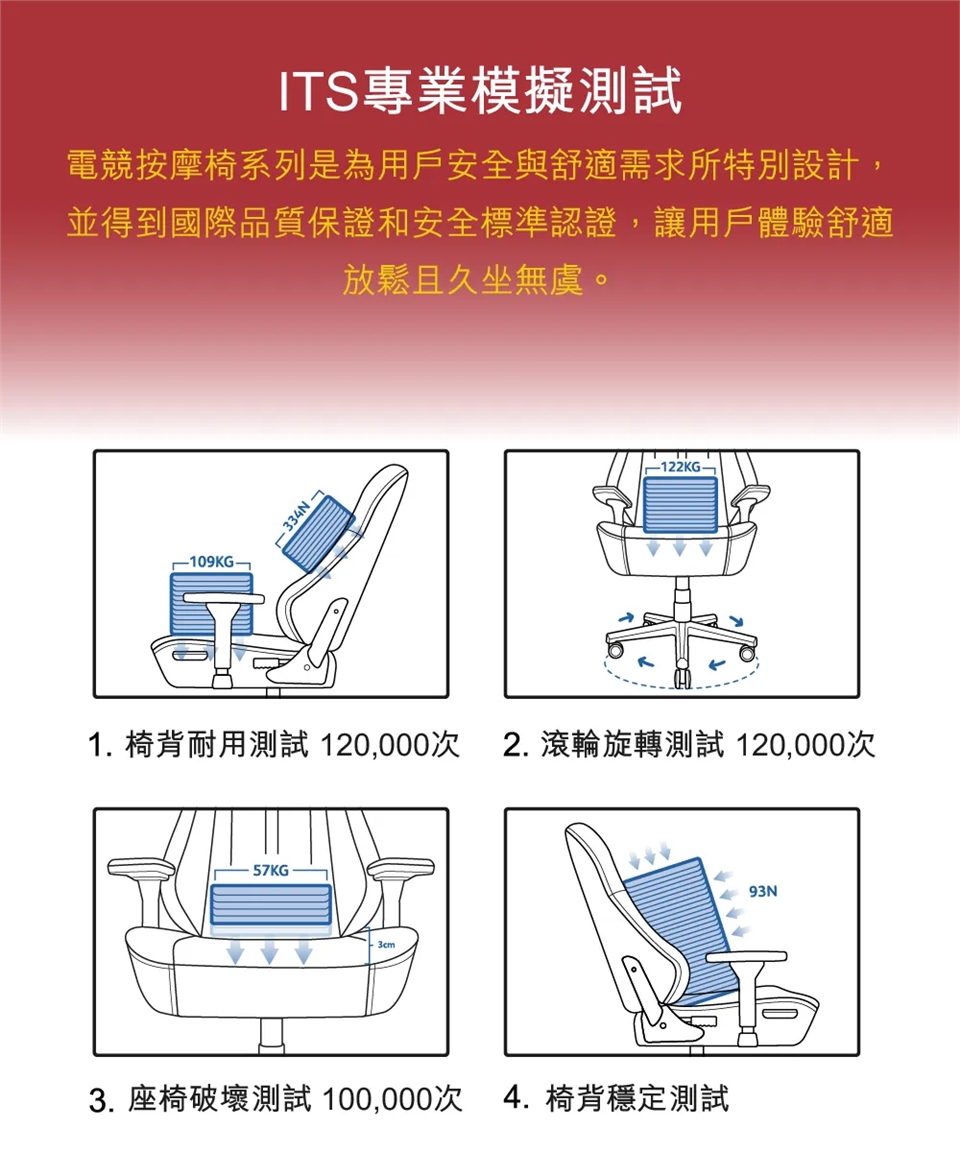 ITS專業模擬測試

電競按摩椅系列是為用戶安全與舒適需求所特別設計，並得到國際品質保證和安全標準認證，讓用戶體驗舒適放鬆且久坐無虞。

334N

109KG

1. 椅背耐用測試 120,000次

122KG

2. 滾輪旋轉測試 120,000次

57KG

3cm

3. 座椅破壞測試 100,000次

93N

4. 椅背穩定測試