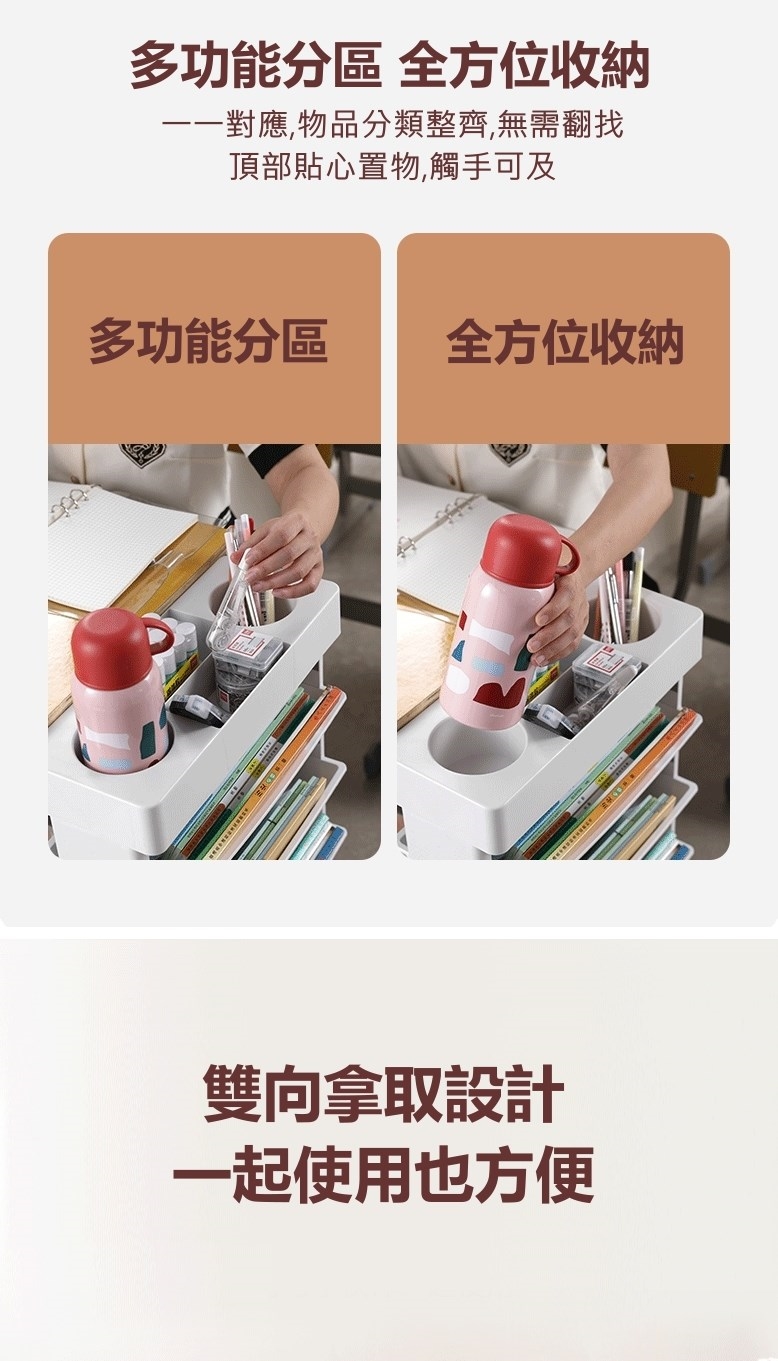 多功能分區 全方位收納

一一對應,物品分類整齊,無需翻找
頂部貼心置物,觸手可及

多功能分區

全方位收納

雙向拿取設計
一起使用也方便