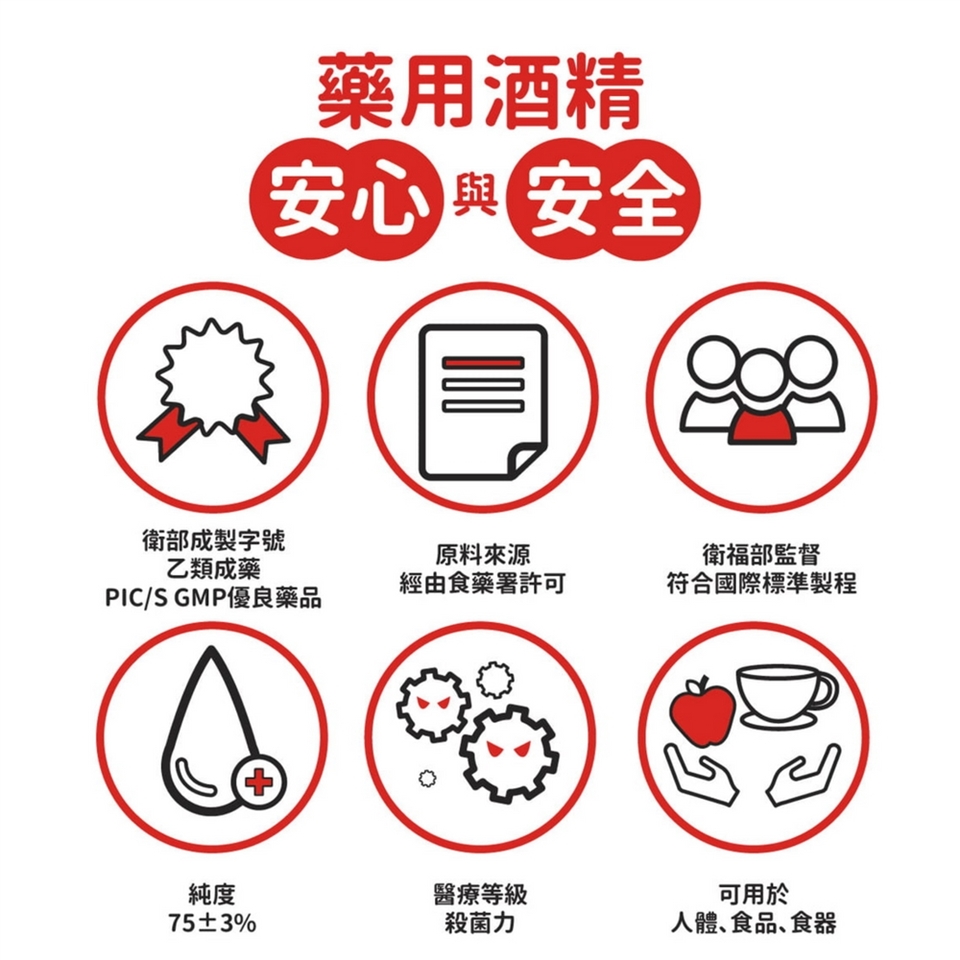 藥用酒精
安心 與 安全

衛部成製字號
乙類成藥
PIC/S GMP優良藥品

原料來源
經由食藥署許可

衛福部監督
符合國際標準製程

純度
75±3%

醫療等級
殺菌力

可用於
人體、食品、食器