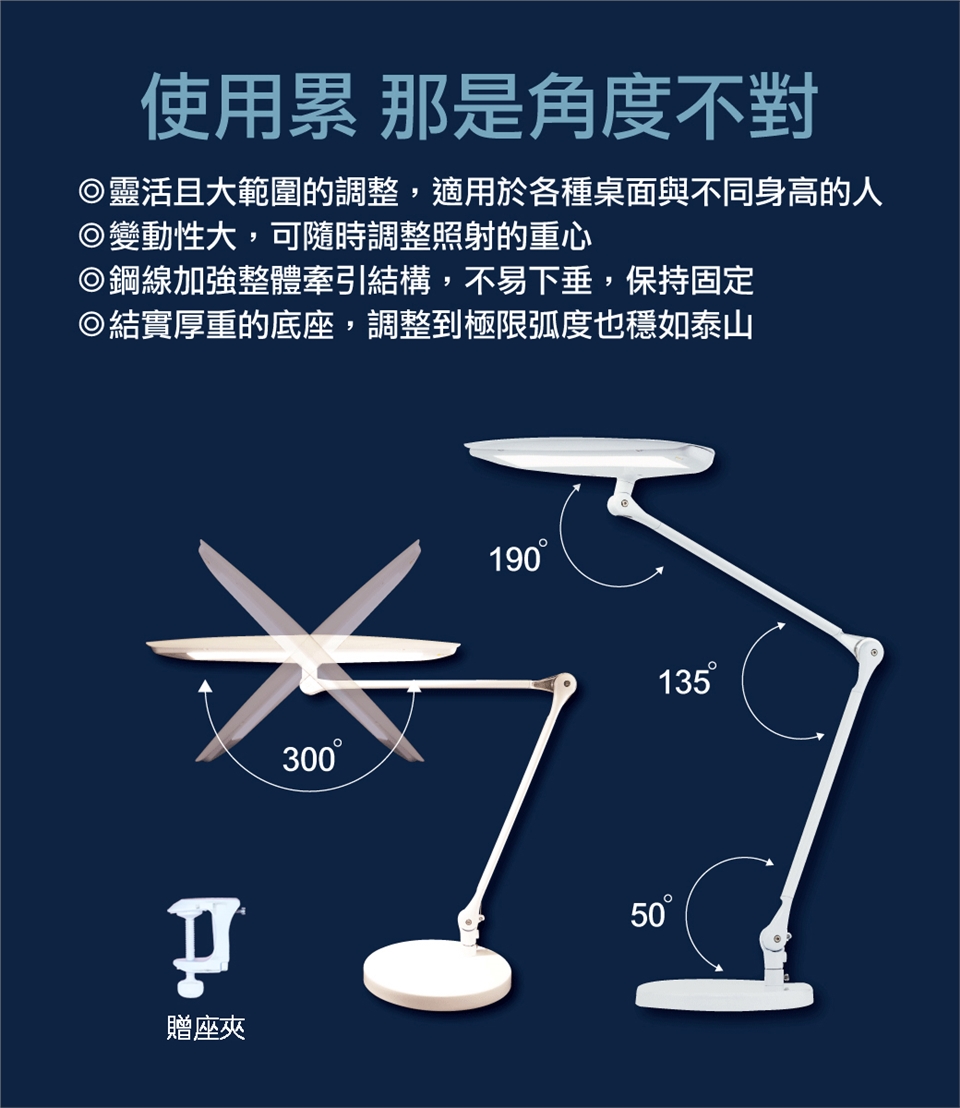 使用累 那是角度不對

◎靈活且大範圍的調整，適用於各種桌面與不同身高的人
◎變動性大，可隨時調整照射的重心
◎鋼線加強整體牽引結構，不易下垂，保持固定
◎結實厚重的底座，調整到極限弧度也穩如泰山

190°

135°

300°

50°

贈座夾