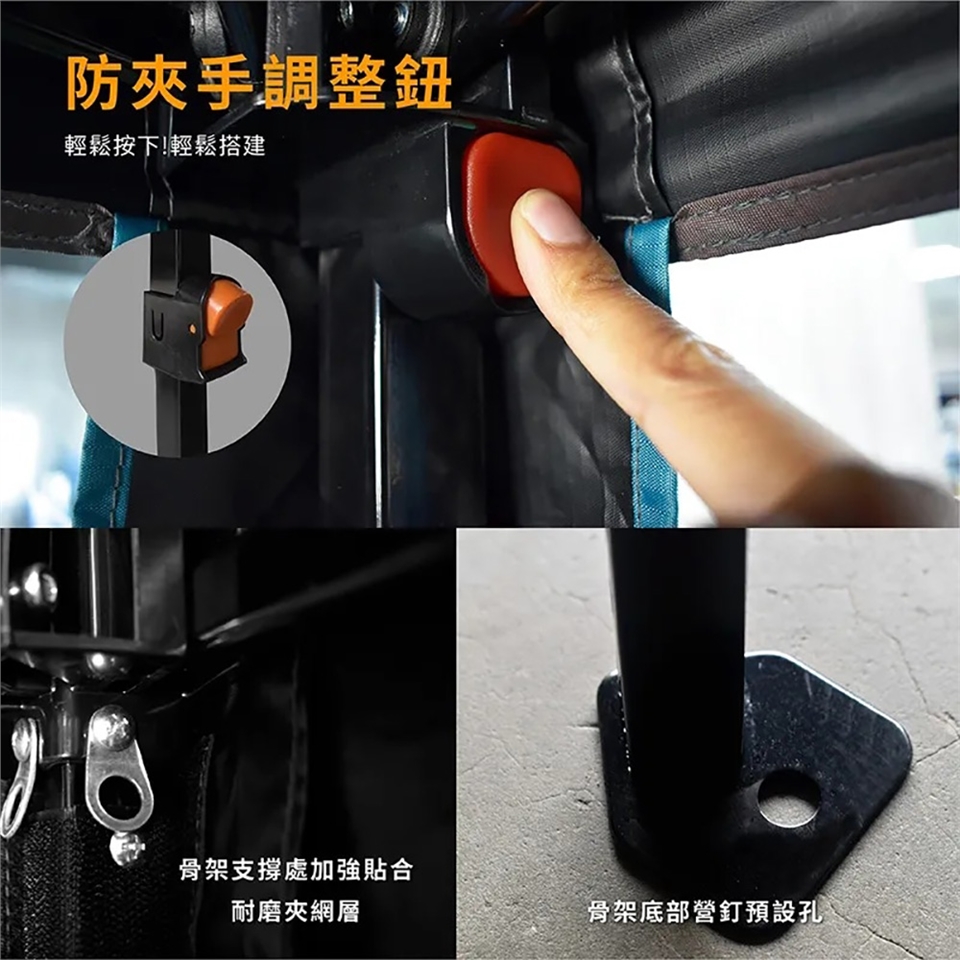 防夾手調整鈕

輕鬆按下!輕鬆搭建

骨架支撐處加強貼合
耐磨夾網層

骨架底部營釘預設孔