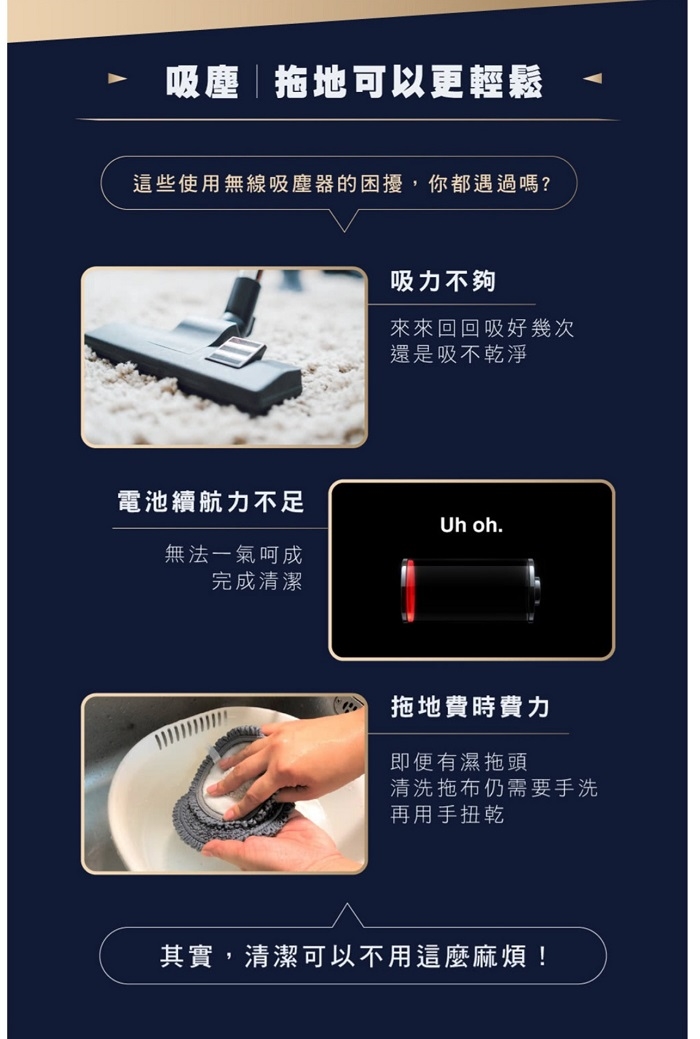 吸塵 | 拖地可以更輕鬆

這些使用無線吸塵器的困擾，你都遇過嗎?

吸力不夠

來來回回吸好幾次
還是吸不乾淨

電池續航力不足

無法一氣呵成
完成清潔

Uh oh.

拖地費時費力

即便有濕拖頭
清洗拖布仍需要手洗
再用手扭乾

其實，清潔可以不用這麼麻煩！