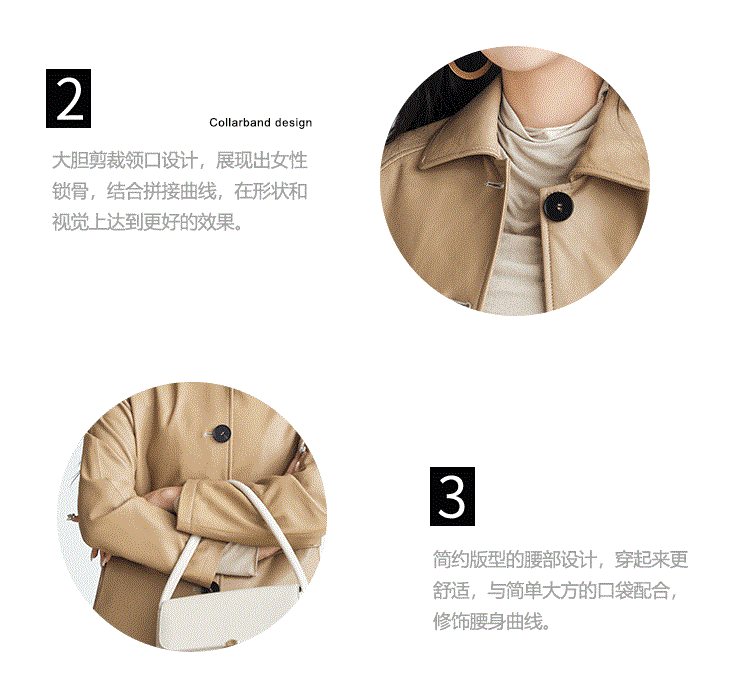 2

Collarband design

大胆剪裁领口设计，展现出女性锁骨，结合拼接曲线，在形状和视觉上达到更好的效果。

3

简约版型的腰部设计，穿起来更舒适，与简单大方的口袋配合，修饰腰身曲线。