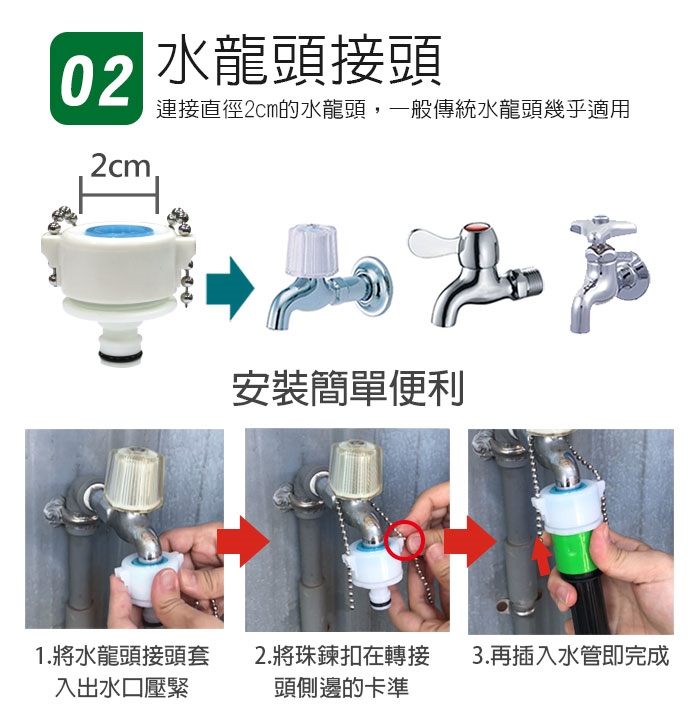 02 水龍頭接頭

連接直徑2cm的水龍頭，一般傳統水龍頭幾乎適用

2cm

安裝簡單便利

1.將水龍頭接頭套入出水口壓緊

2.將珠鍊扣在轉接頭側邊的卡準

3.再插入水管即完成