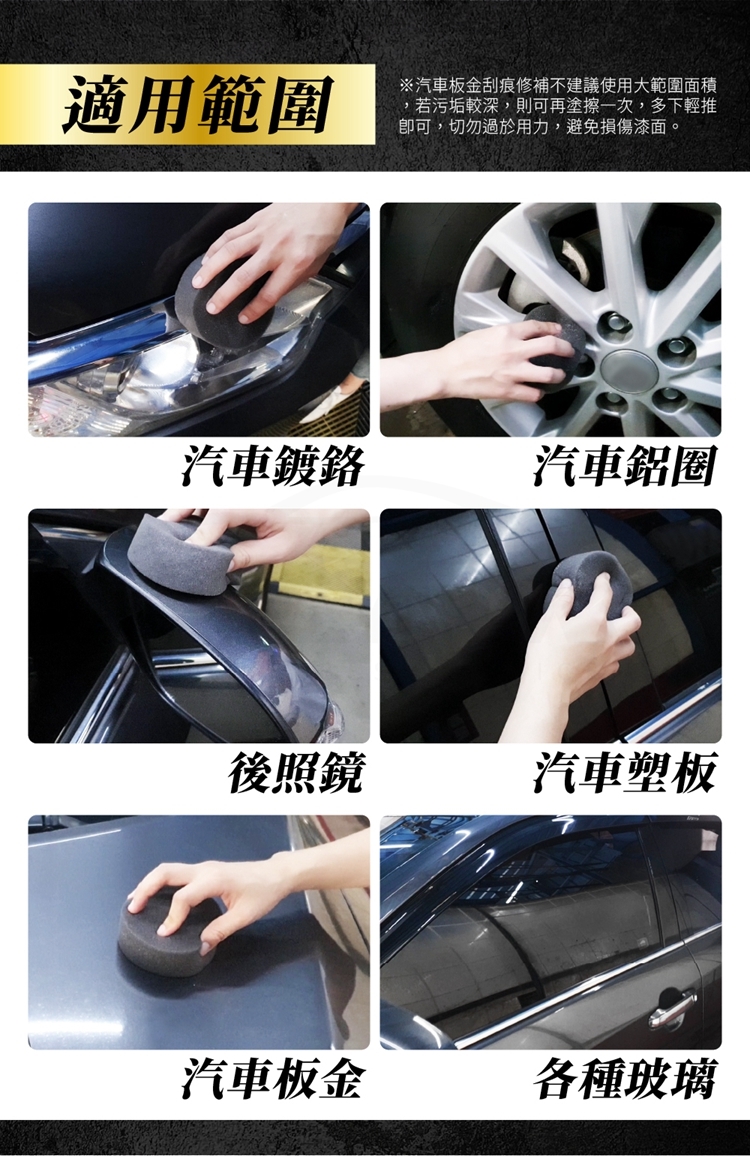 適用範圍

※汽車板金刮痕修補不建議使用大範圍面積，若污垢較深，則可再塗擦一次，多下輕推即可，切勿過於用力，避免損傷漆面。

汽車鍍鉻

汽車鋁圈

後照鏡

汽車塑板

汽車板金

各種玻璃