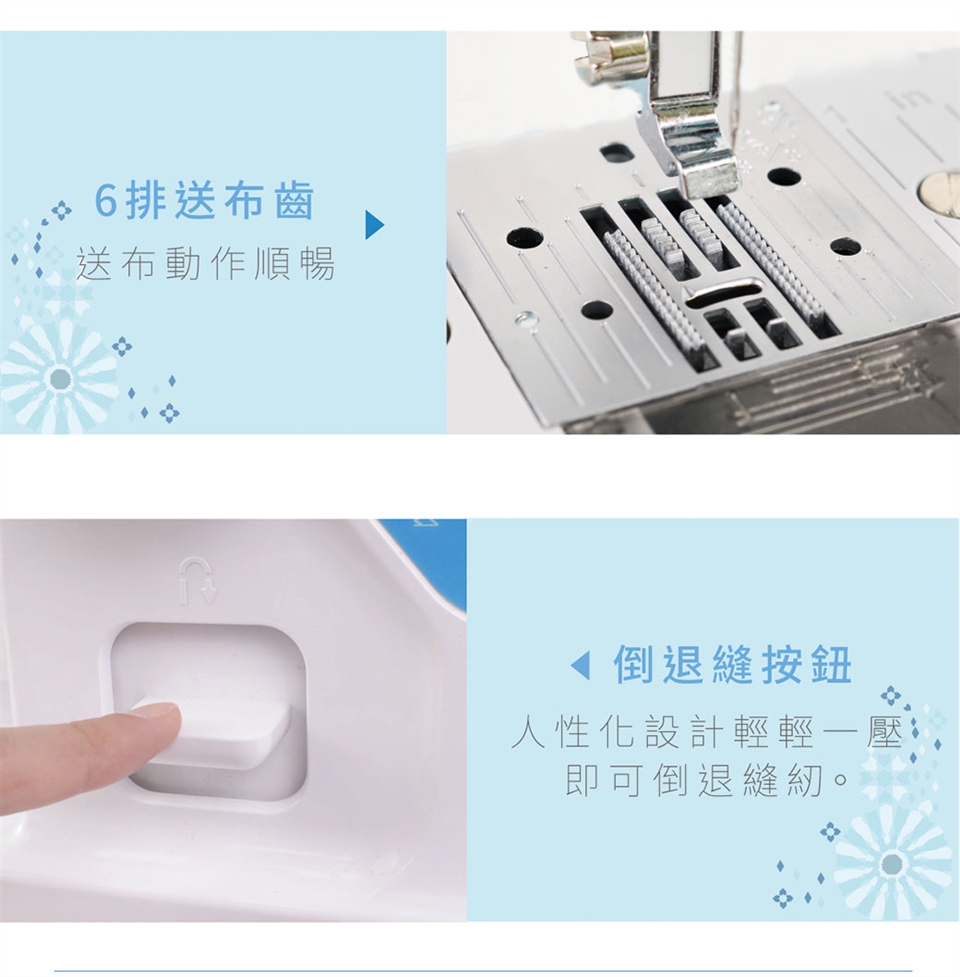 6排送布齒
送布動作順暢

倒退縫按鈕
人性化設計輕輕一壓
即可倒退縫紉。