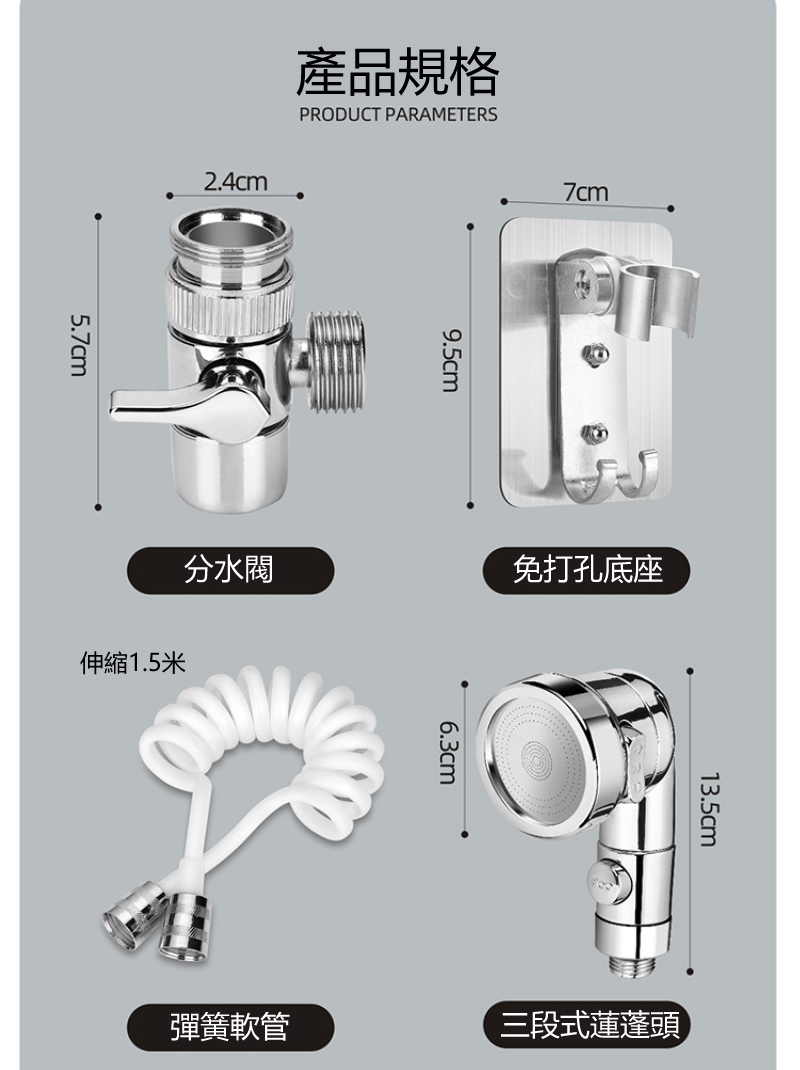 產品規格
PRODUCT PARAMETERS

2.4cm
5.7cm
分水閥

7cm
9.5cm
免打孔底座

伸縮1.5米
彈簧軟管

6.3cm
13.5cm
三段式蓮蓬頭