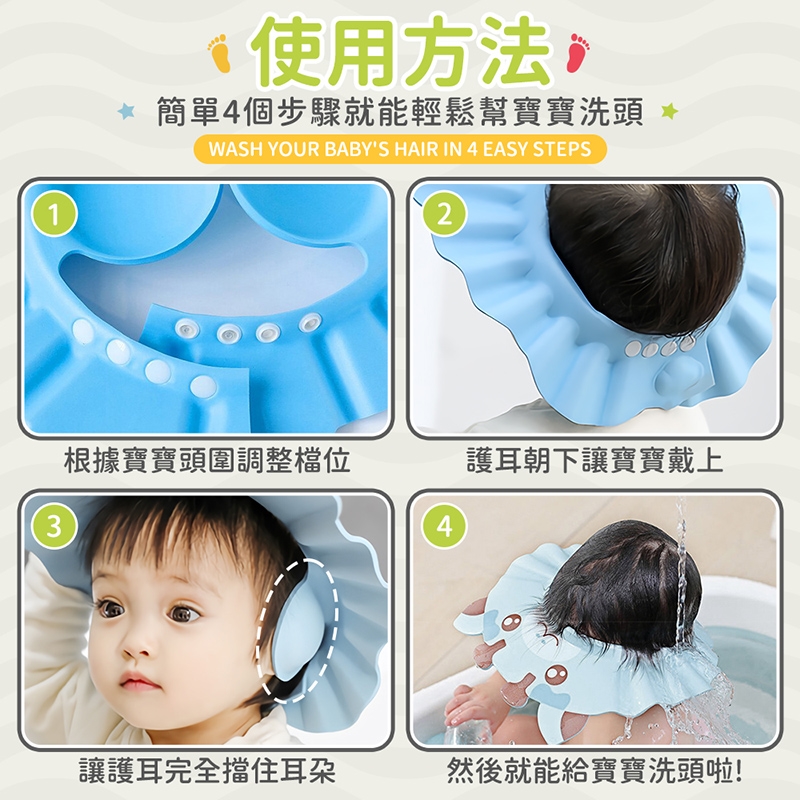 使用方法

簡單4個步驟就能輕鬆幫寶寶洗頭

WASH YOUR BABY'S HAIR IN 4 EASY STEPS

1

根據寶寶頭圍調整檔位

2

護耳朝下讓寶寶戴上

3

讓護耳完全擋住耳朵

4

然後就能給寶寶洗頭啦!