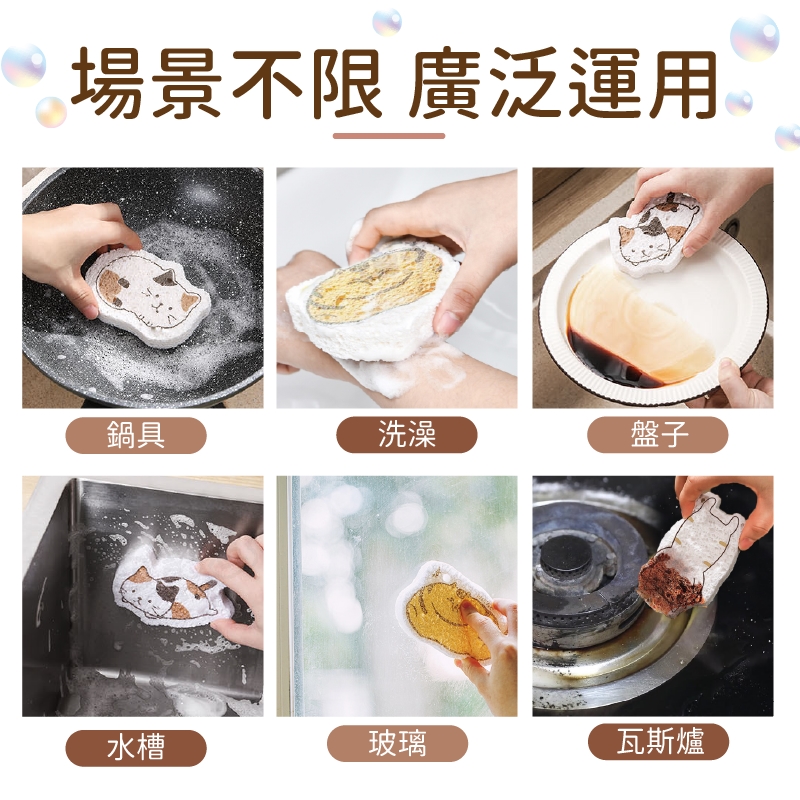 場景不限 廣泛運用

鍋具

洗澡

盤子

水槽

玻璃

瓦斯爐