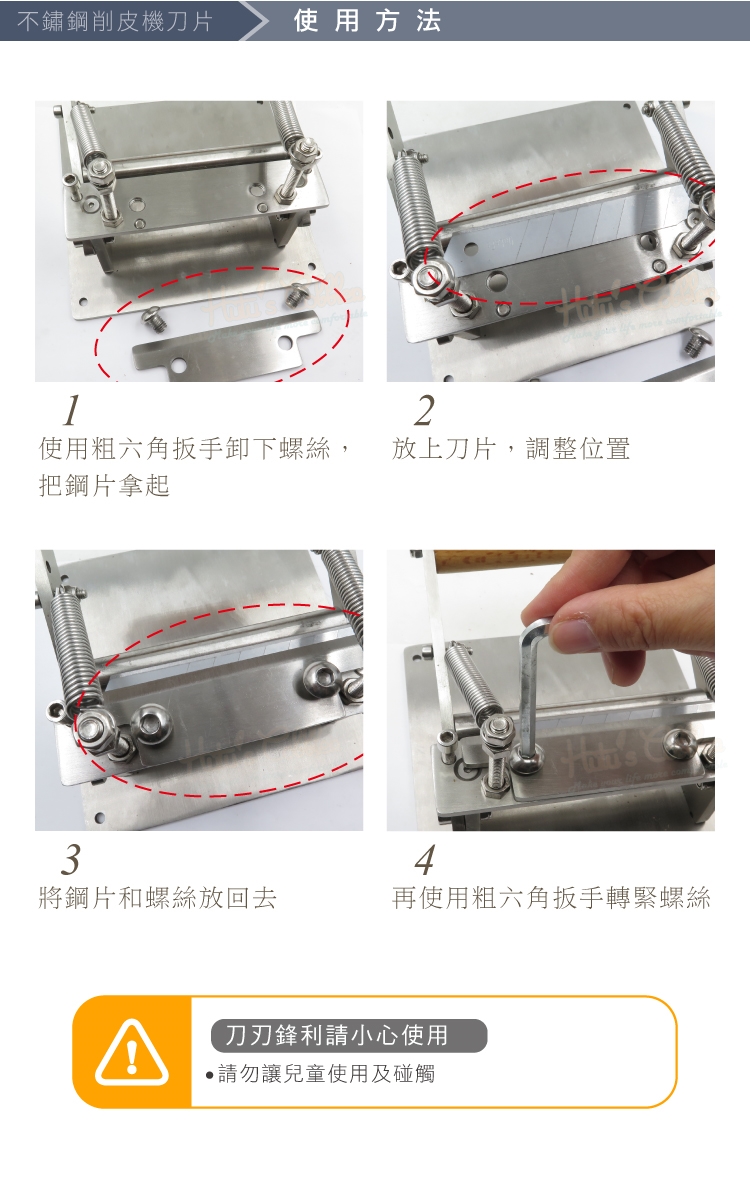 不鏽鋼削皮機刀片

使用方法

1
使用粗六角扳手卸下螺絲，把鋼片拿起

2
放上刀片，調整位置

3
將鋼片和螺絲放回去

4
再使用粗六角扳手轉緊螺絲

刀刃鋒利請小心使用
• 請勿讓兒童使用及碰觸