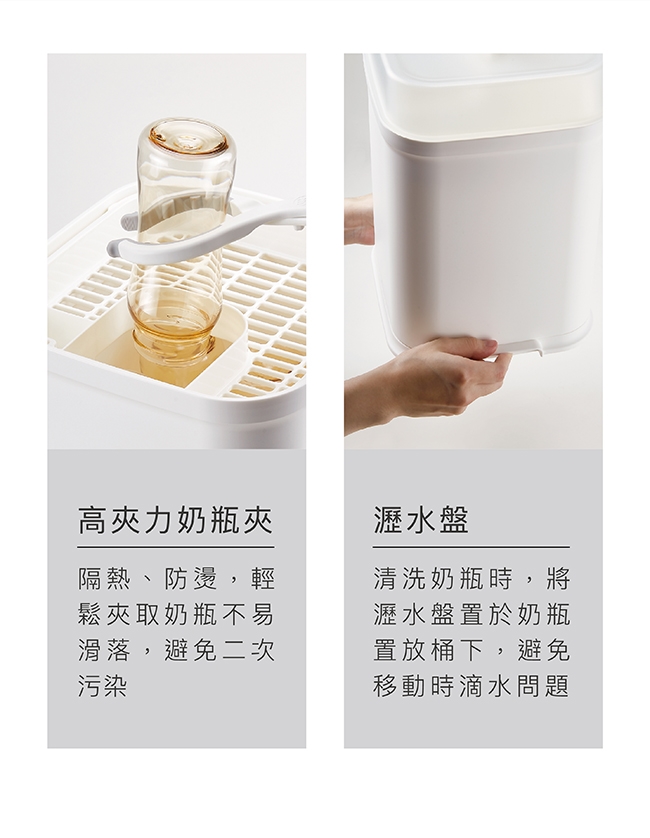 高夾力奶瓶夾

隔熱、防燙，輕鬆夾取奶瓶不易滑落，避免二次污染

瀝水盤

清洗奶瓶時，將瀝水盤置於奶瓶置放桶下，避免移動時滴水問題