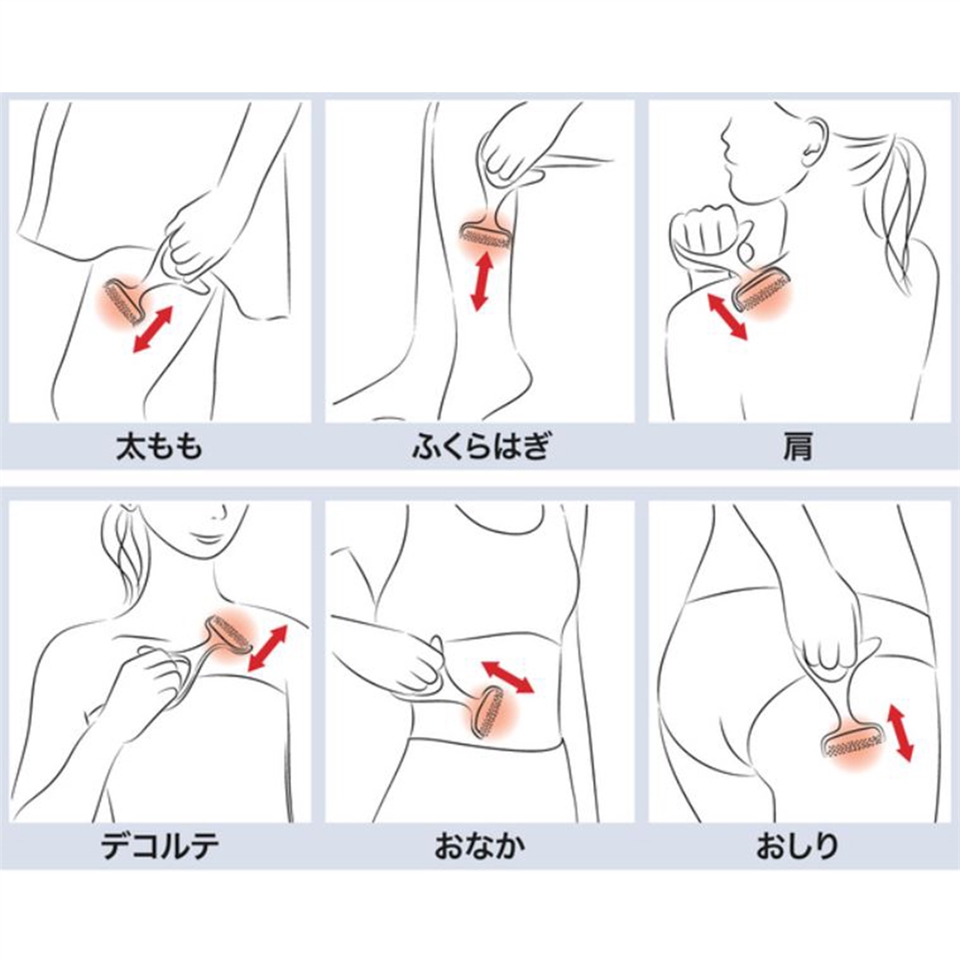 太もも

ふくらはぎ

肩

デコルテ

おなか

おしり