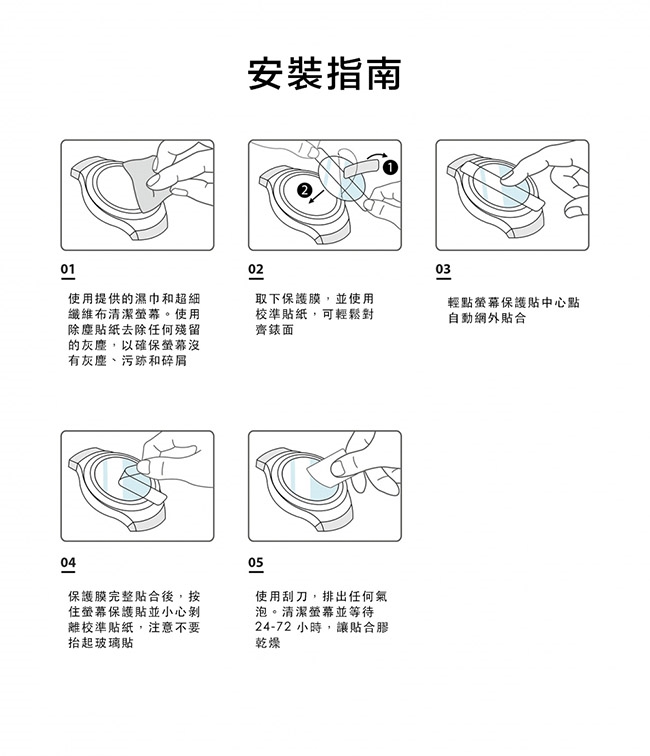 安裝指南

1

2

01

使用提供的濕巾和超細纖維布清潔螢幕。使用除塵貼紙去除任何殘留的灰塵，以確保螢幕沒有灰塵、污跡和碎屑

02

取下保護膜，並使用校準貼紙，可輕鬆對齊錶面

03

輕點螢幕保護貼中心點自動網外貼合

04

保護膜完整貼合後，按住螢幕保護貼並小心剝離校準貼紙，注意不要抬起玻璃貼

05

使用刮刀，排出任何氣泡。清潔螢幕並等待 24-72 小時，讓貼合膠乾燥