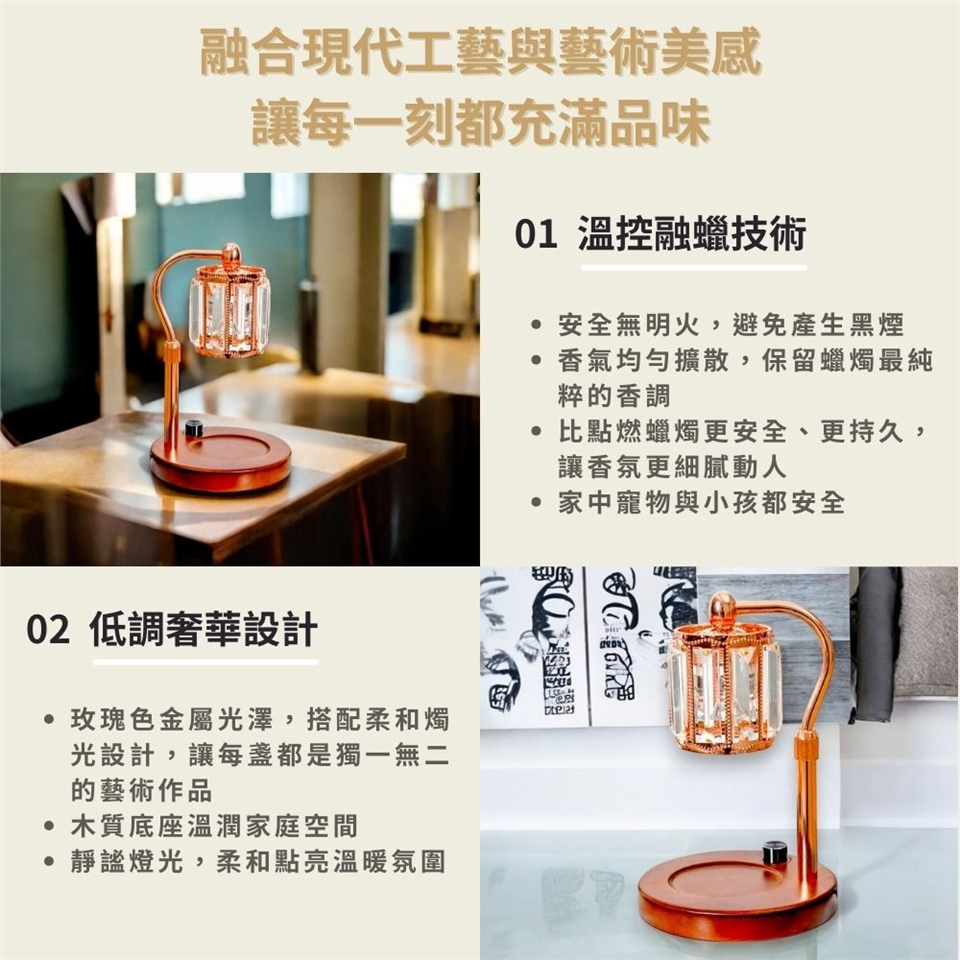 融合現代工藝與藝術美感
讓每一刻都充滿品味

01 溫控融蠟技術

• 安全無明火，避免產生黑煙
• 香氣均勻擴散，保留蠟燭最純粹的香調
• 比點燃蠟燭更安全、更持久，讓香氛更細膩動人
• 家中寵物與小孩都安全

02 低調奢華設計

• 玫瑰色金屬光澤，搭配柔和燭光設計，讓每盞都是獨一無二的藝術作品
• 木質底座溫潤家庭空間
• 靜謐燈光，柔和點亮溫暖氛圍