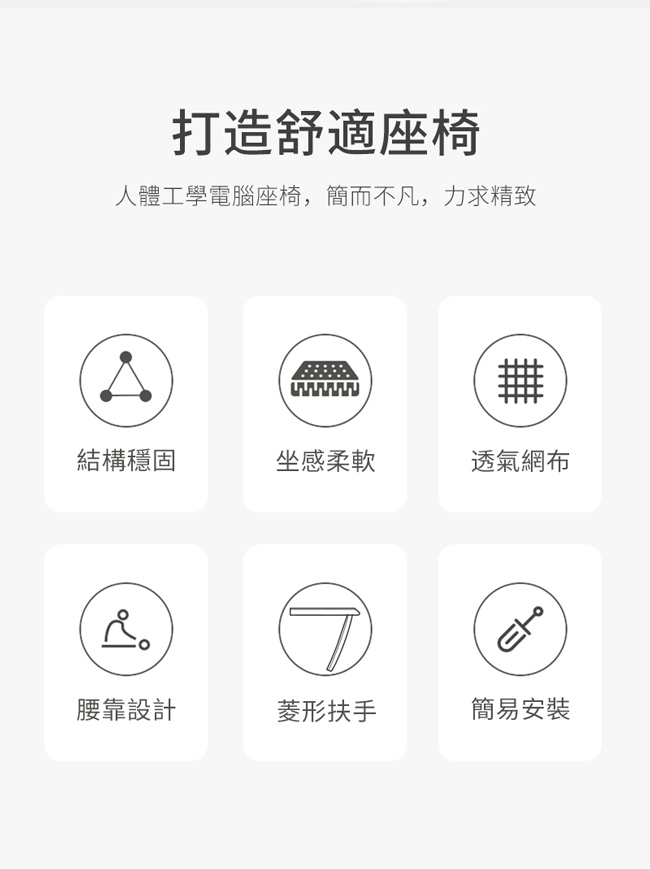 打造舒適座椅

人體工學電腦座椅，簡而不凡，力求精致

結構穩固

坐感柔軟

透氣網布

腰靠設計

菱形扶手

簡易安裝