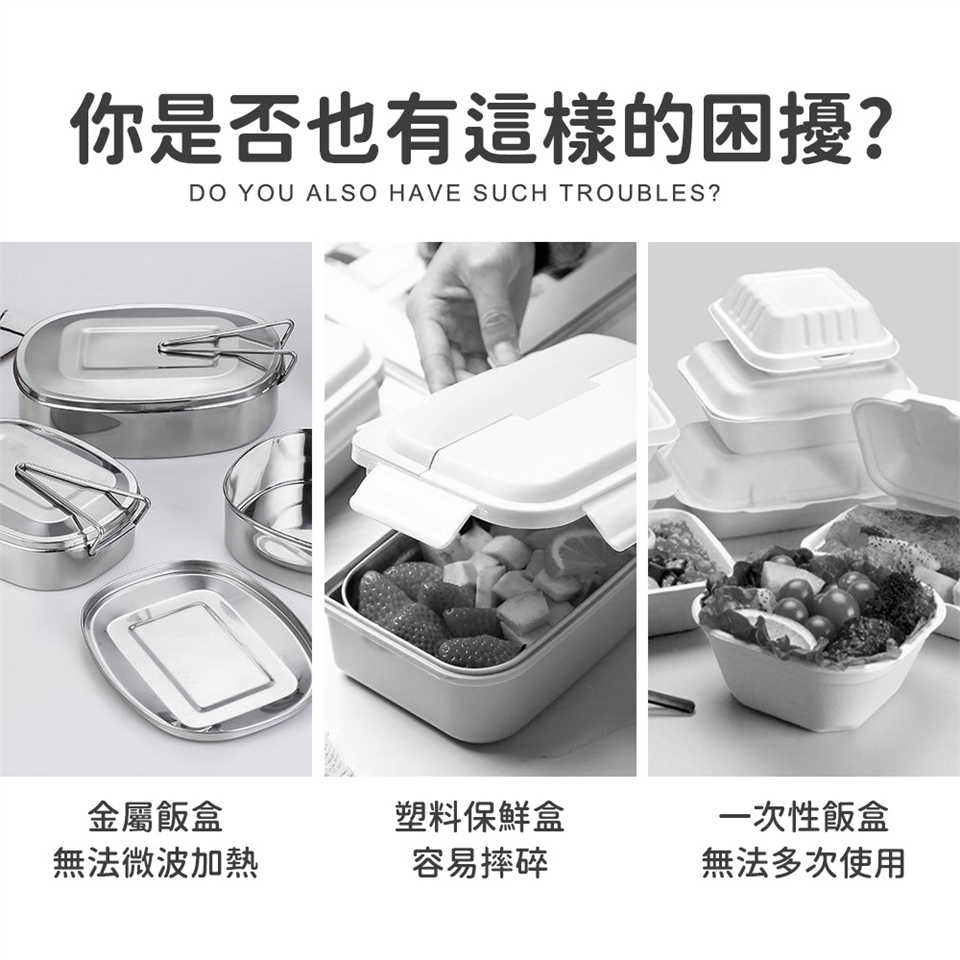 你是否也有這樣的困擾?
DO YOU ALSO HAVE SUCH TROUBLES?

金屬飯盒
無法微波加熱

塑料保鮮盒
容易摔碎

一次性飯盒
無法多次使用