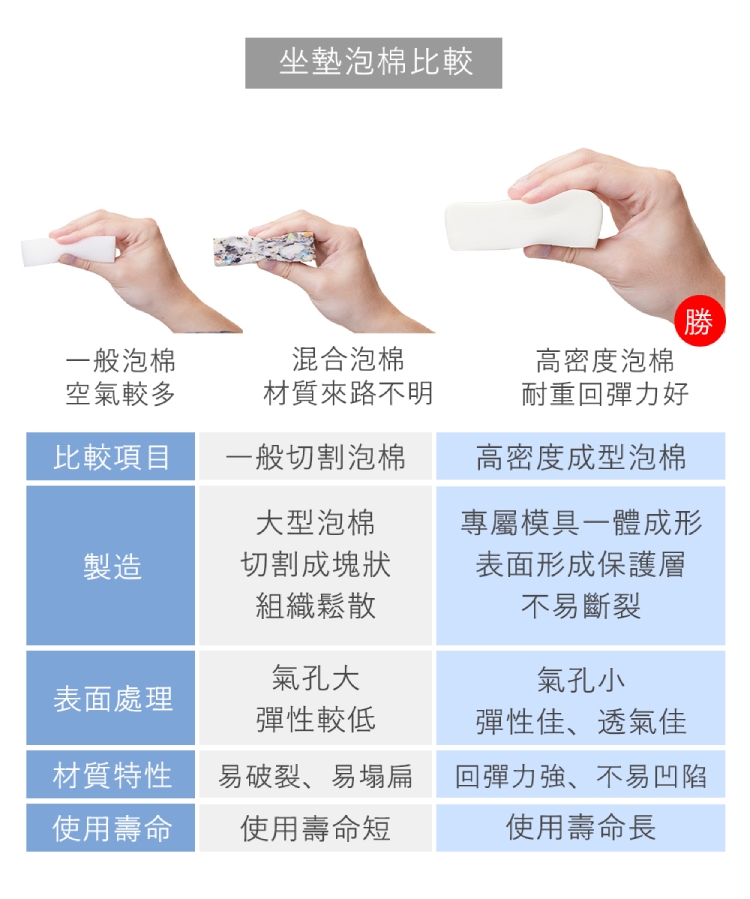 坐墊泡棉比較

勝

一般泡棉
空氣較多

混合泡棉
材質來路不明

高密度泡棉
耐重回彈力好

| 比較項目 | 一般切割泡棉 | 高密度成型泡棉 |
|---|---|---|
| 製造 | 大型泡棉 切割成塊狀 組織鬆散 | 專屬模具一體成形 表面形成保護層 不易斷裂 |
| 表面處理 | 氣孔大 彈性較低 | 氣孔小 彈性佳、透氣佳 |
| 材質特性 | 易破裂、易塌扁 | 回彈力強、不易凹陷 |
| 使用壽命 | 使用壽命短 | 使用壽命長 |