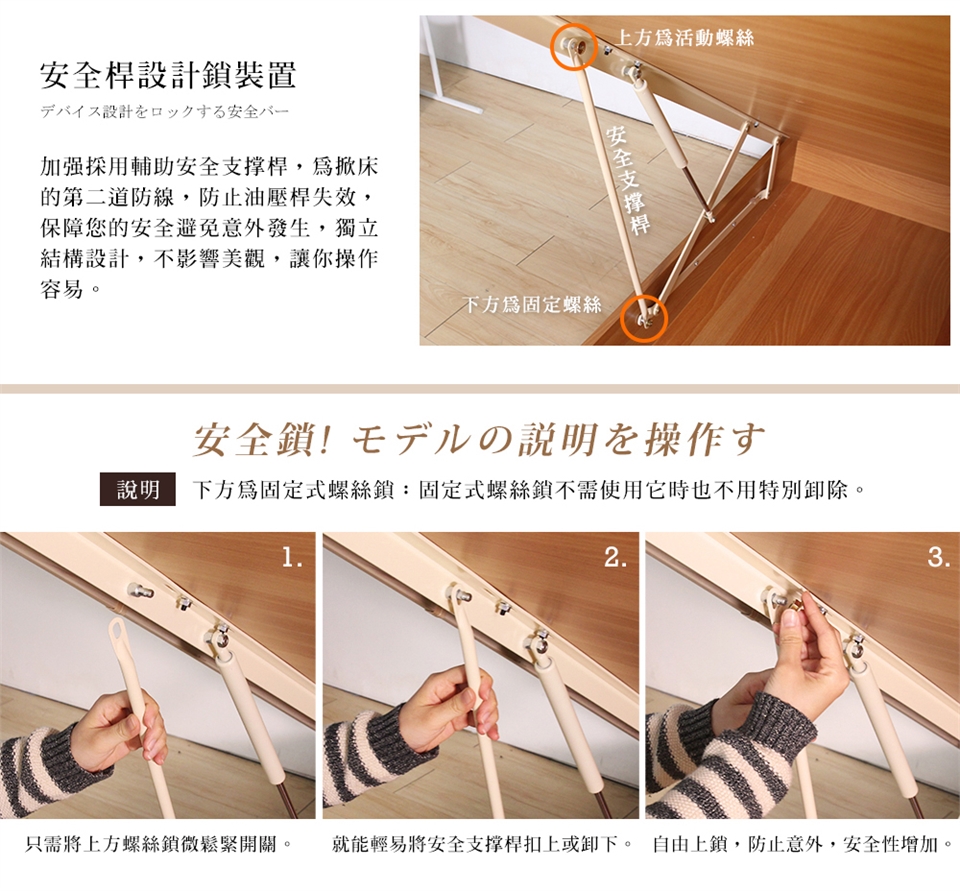 安全桿設計鎖裝置

デバイス設計をロックする安全バー

加强採用輔助安全支撐桿，爲掀床的第二道防線，防止油壓桿失效，保障您的安全避免意外發生，獨立結構設計，不影響美觀，讓你操作容易。

上方爲活動螺絲

安全支撐桿

下方爲固定螺絲

安全鎖! モデルの説明を操作す

說明 下方爲固定式螺絲鎖：固定式螺絲鎖不需使用它時也不用特別卸除。

1.

2.

3.

只需將上方螺絲鎖微鬆緊開關。

就能輕易將安全支撐桿扣上或卸下。

自由上鎖，防止意外，安全性增加。