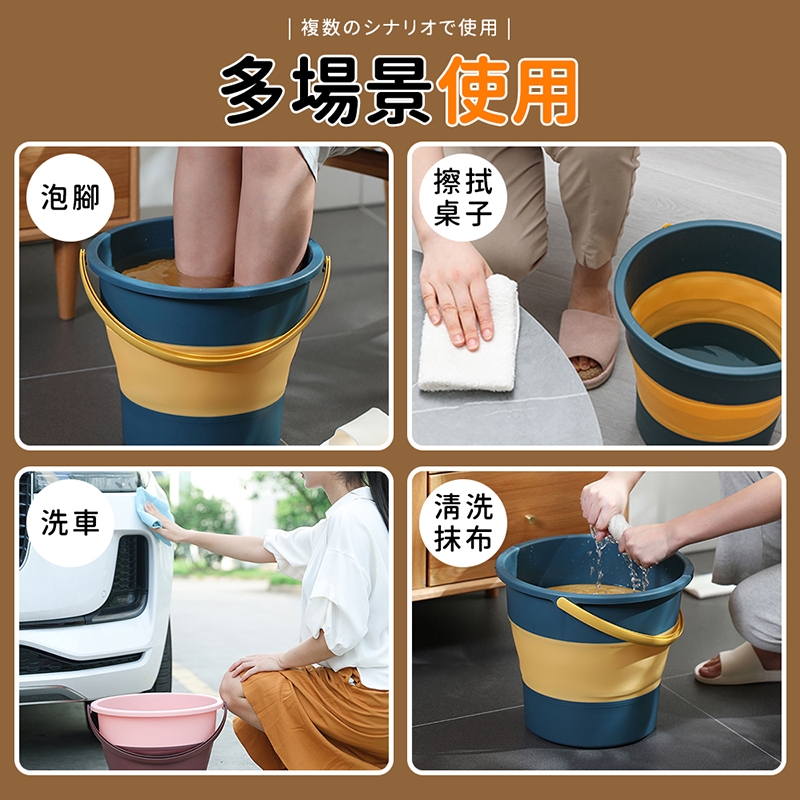 | 複数のシナリオで使用 |

多場景使用

泡腳

擦拭桌子

洗車

清洗抹布