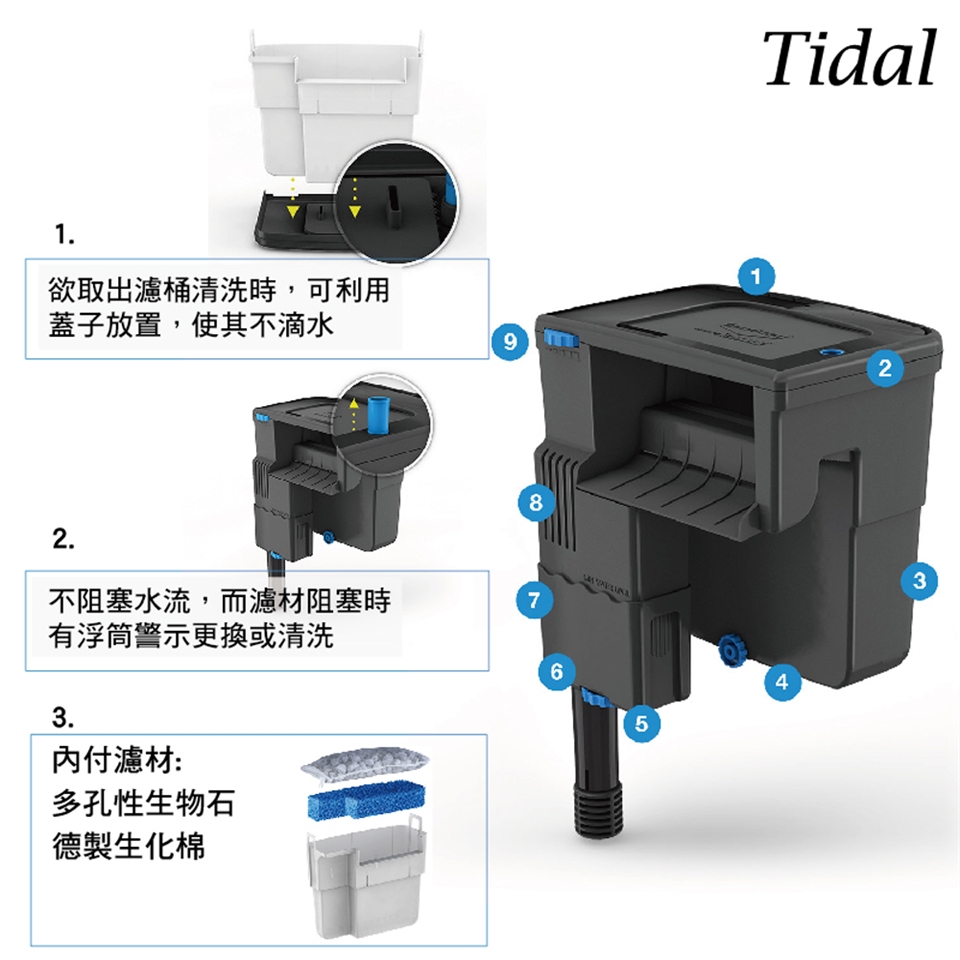 Tidal

1.
欲取出濾桶清洗時，可利用蓋子放置，使其不滴水

2.
不阻塞水流，而濾材阻塞時有浮筒警示更換或清洗

3.
內付濾材:
多孔性生物石
德製生化棉

1
2
3
4
5
6
7
8
9