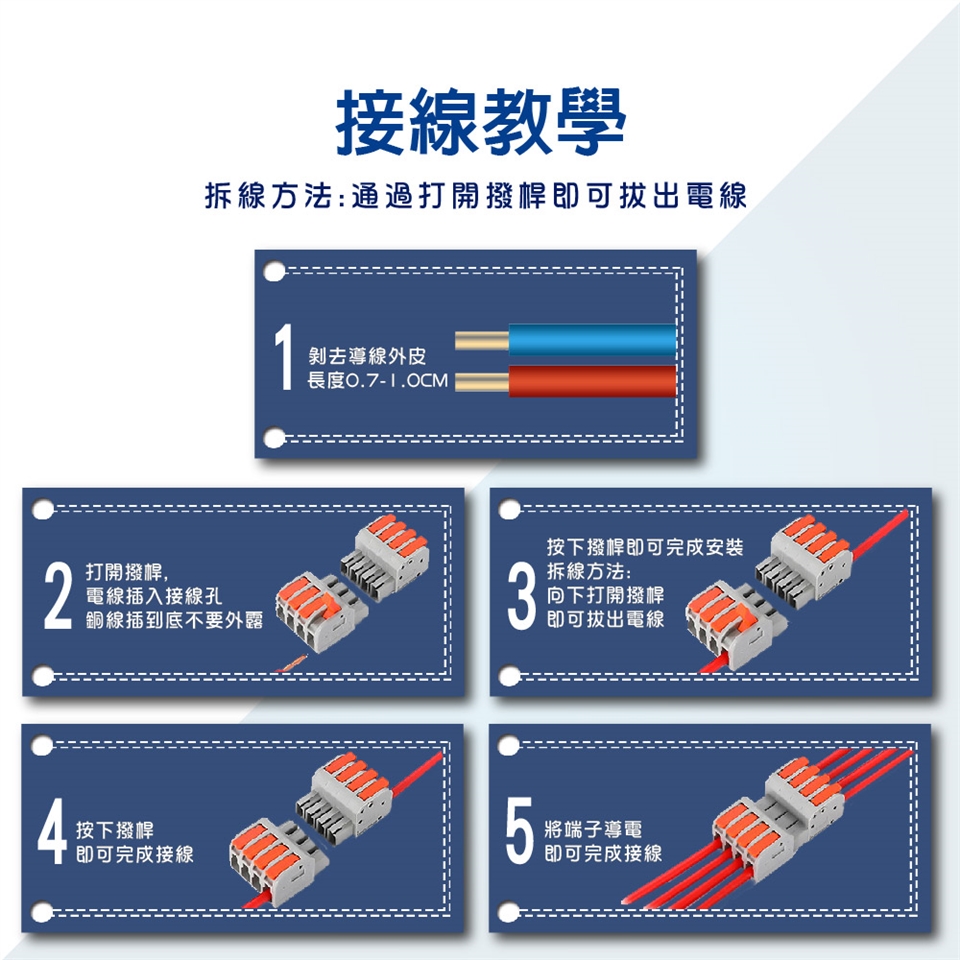 接線教學

拆線方法:通過打開撥桿即可拔出電線

1 剝去導線外皮
長度0.7-1.0CM

2 打開撥桿,
電線插入接線孔
銅線插到底不要外露

3 按下撥桿即可完成安裝
拆線方法:
向下打開撥桿
即可拔出電線

4 按下撥桿
即可完成接線

5 將端子導電
即可完成接線