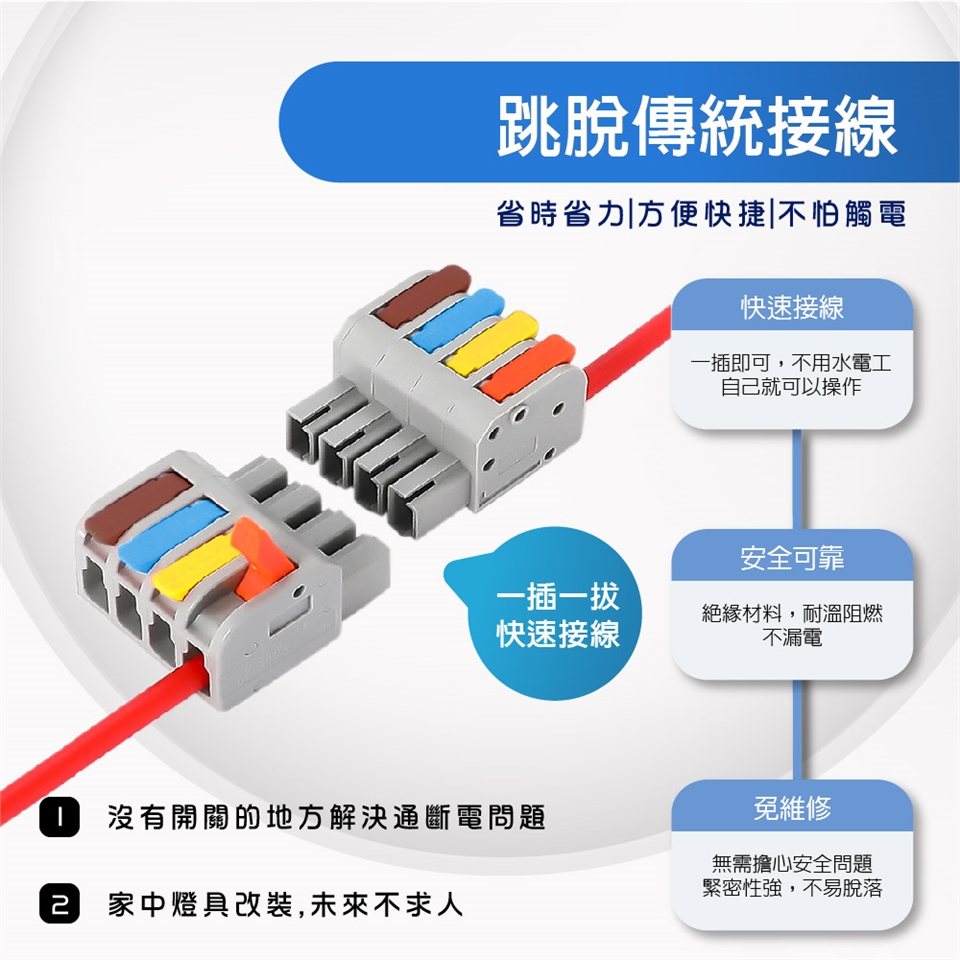 跳脫傳統接線

省時省力|方便快捷|不怕觸電

快速接線

一插即可，不用水電工
自己就可以操作

一插一拔
快速接線

安全可靠

絕緣材料，耐溫阻燃
不漏電

免維修

無需擔心安全問題
緊密性強，不易脫落

1 沒有開關的地方解決通斷電問題

2 家中燈具改裝,未來不求人