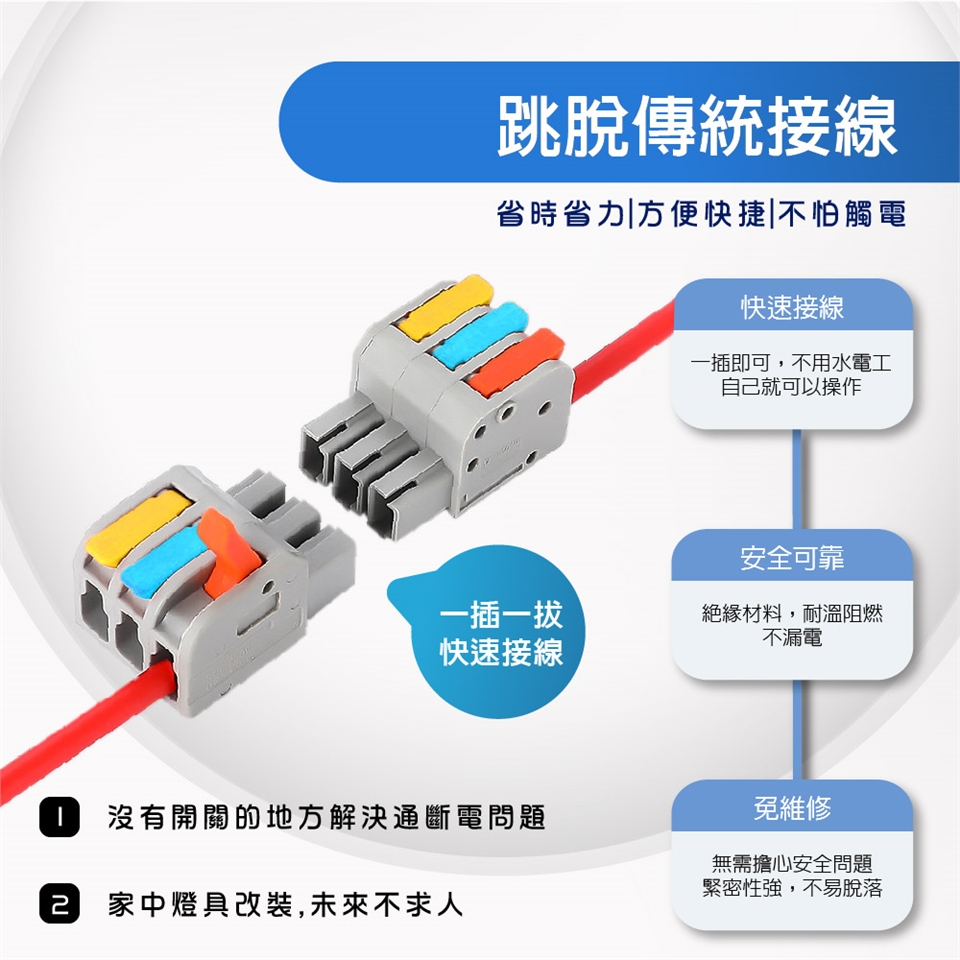 跳脫傳統接線

省時省力|方便快捷|不怕觸電

快速接線

一插即可，不用水電工
自己就可以操作

安全可靠

絕緣材料，耐溫阻燃
不漏電

免維修

無需擔心安全問題
緊密性強，不易脫落

一插一拔
快速接線

1 沒有開關的地方解決通斷電問題

2 家中燈具改裝,未來不求人