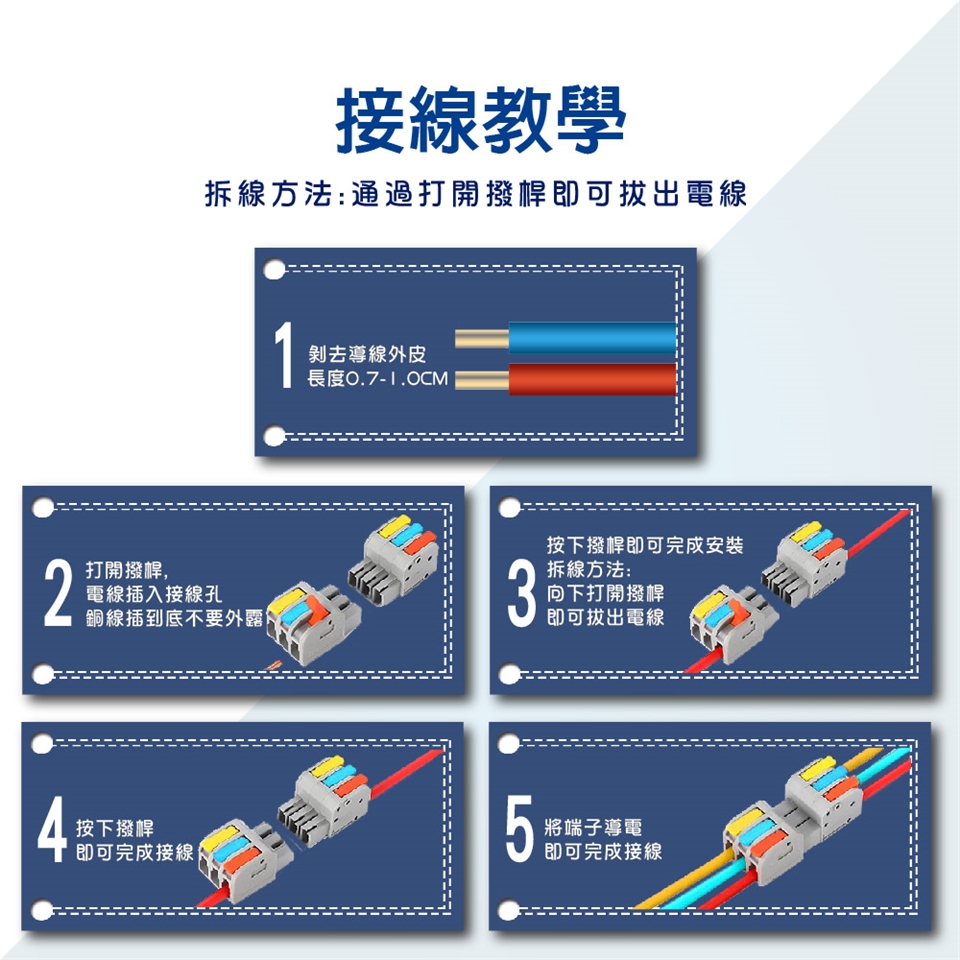 接線教學

拆線方法:通過打開撥桿即可拔出電線

1 剝去導線外皮
長度0.7-1.0CM

2 打開撥桿,
電線插入接線孔
銅線插到底不要外露

3 按下撥桿即可完成安裝
拆線方法:
向下打開撥桿
即可拔出電線

4 按下撥桿
即可完成接線

5 將端子導電
即可完成接線