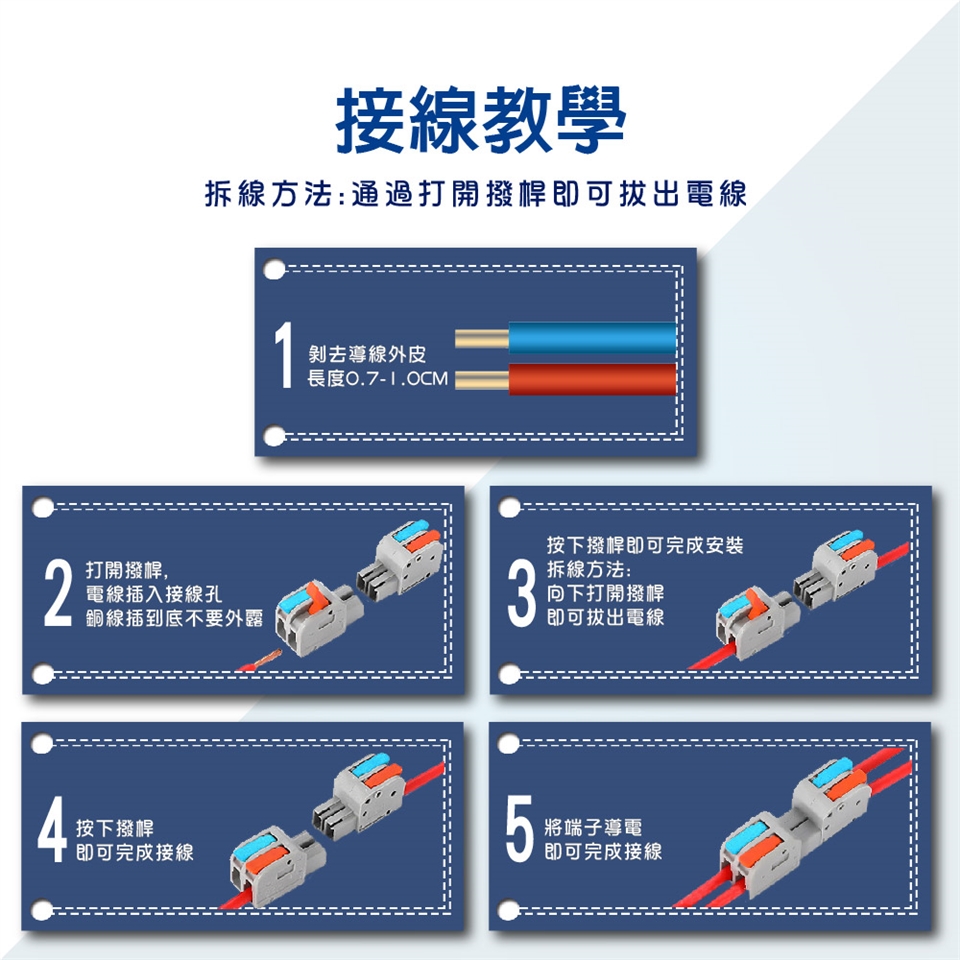 接線教學

拆線方法:通過打開撥桿即可拔出電線

1 剝去導線外皮
長度0.7-1.0CM

2 打開撥桿,
電線插入接線孔
銅線插到底不要外露

3 按下撥桿即可完成安裝
拆線方法:
向下打開撥桿
即可拔出電線

4 按下撥桿
即可完成接線

5 將端子導電
即可完成接線