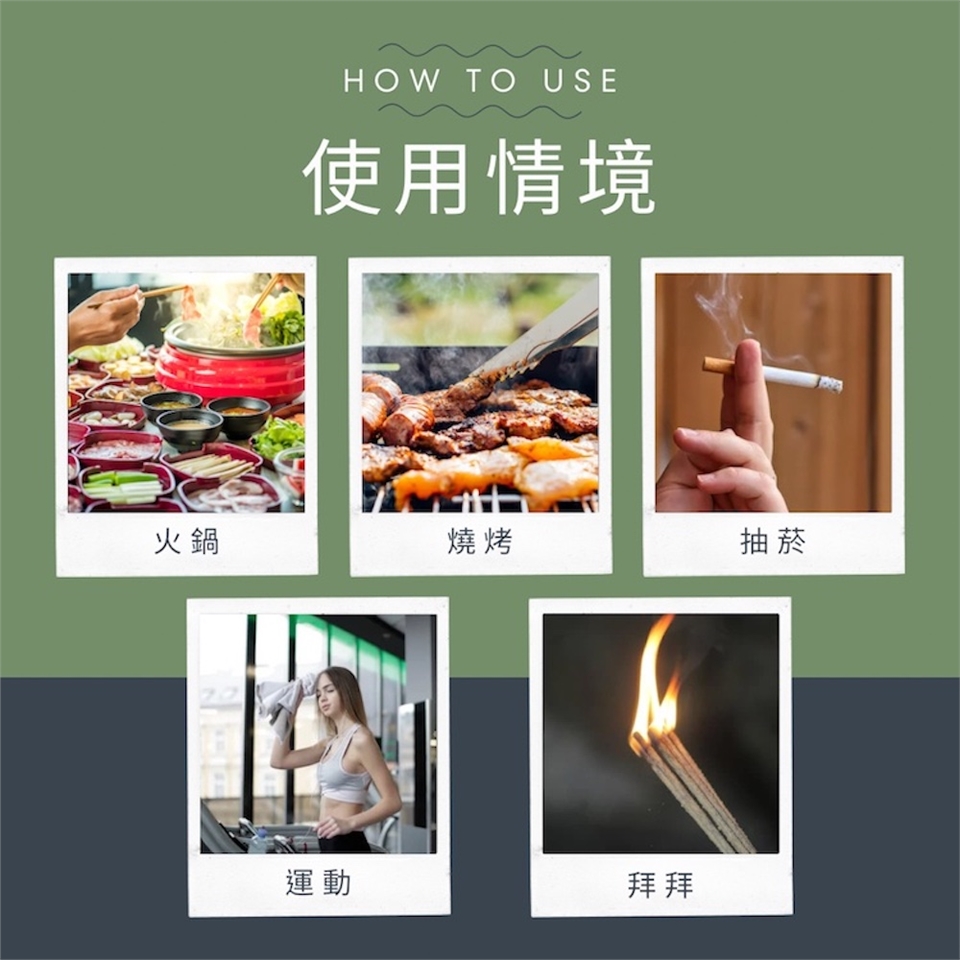 HOW TO USE

使用情境

火鍋

燒烤

抽菸

運動

拜拜