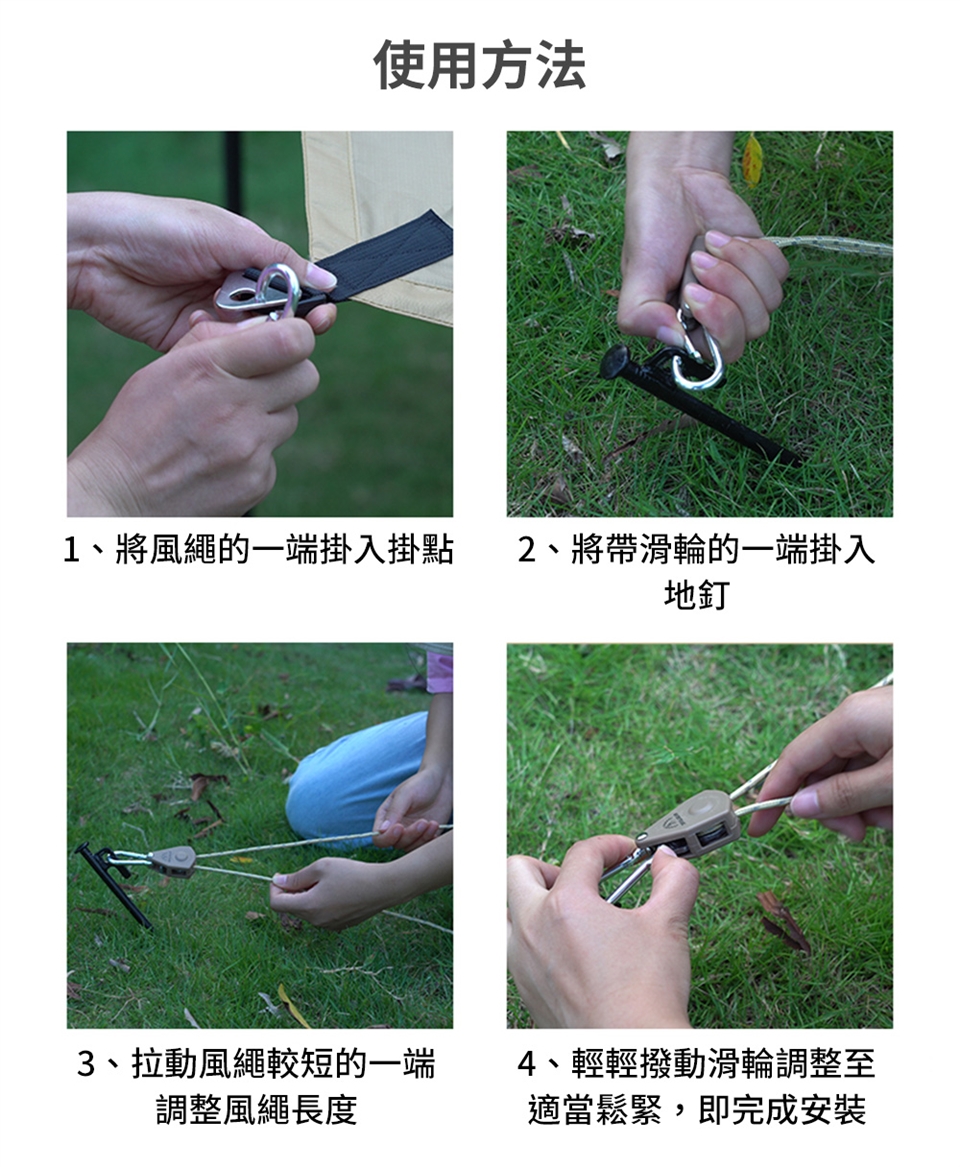 使用方法

1、將風繩的一端掛入掛點

2、將帶滑輪的一端掛入地釘

3、拉動風繩較短的一端調整風繩長度

4、輕輕撥動滑輪調整至適當鬆緊，即完成安裝