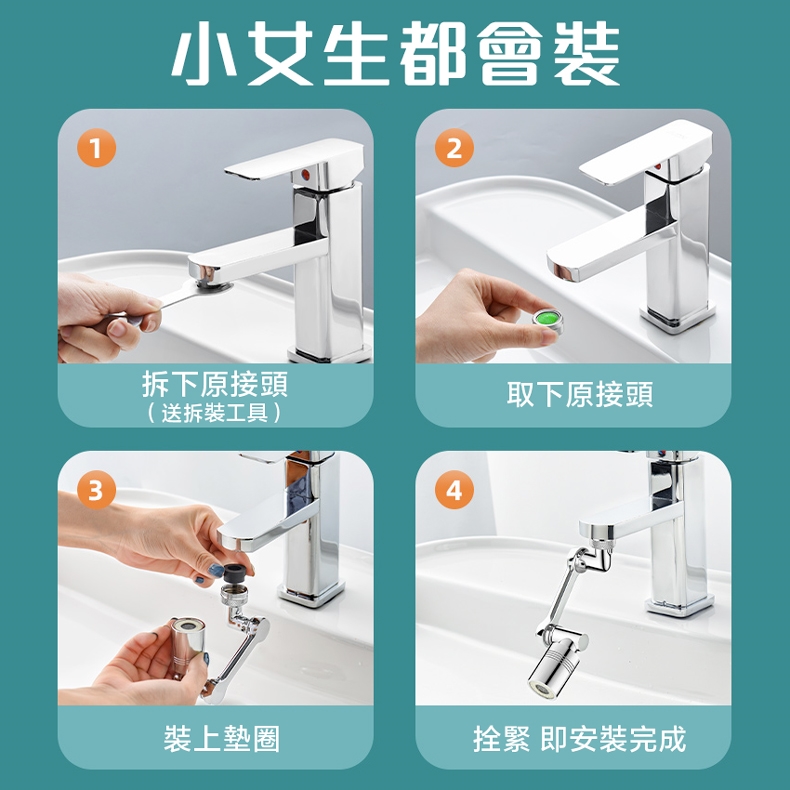 小女生都會裝

1

拆下原接頭
（送拆裝工具）

2

取下原接頭

3

裝上墊圈

4

拴緊 即安裝完成