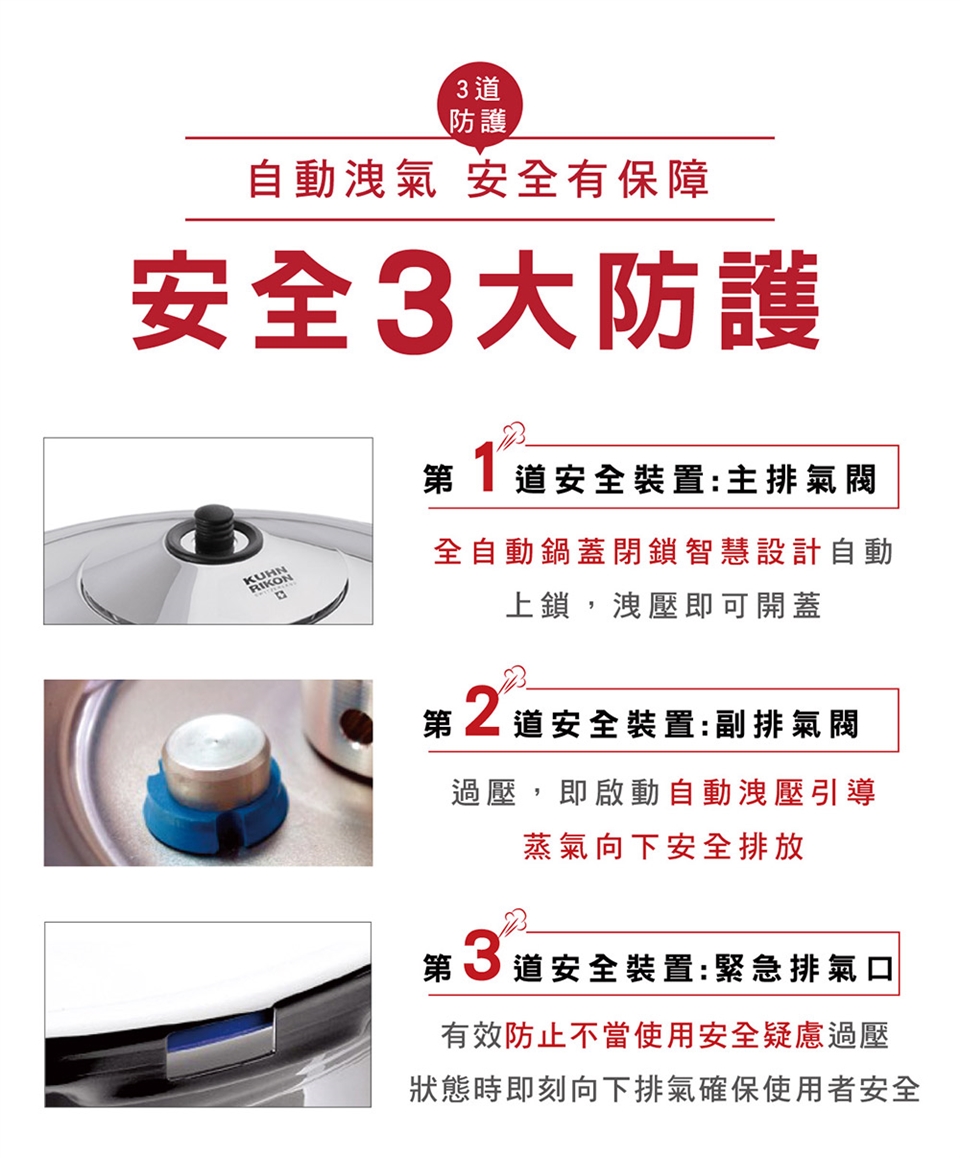 3道
防護

自動洩氣 安全有保障

安全3大防護

KUHN RIKON

第1道安全裝置:主排氣閥

全自動鍋蓋閉鎖智慧設計自動上鎖，洩壓即可開蓋

第2道安全裝置:副排氣閥

過壓，即啟動自動洩壓引導蒸氣向下安全排放

第3道安全裝置:緊急排氣口

有效防止不當使用安全疑慮過壓狀態時即刻向下排氣確保使用者安全