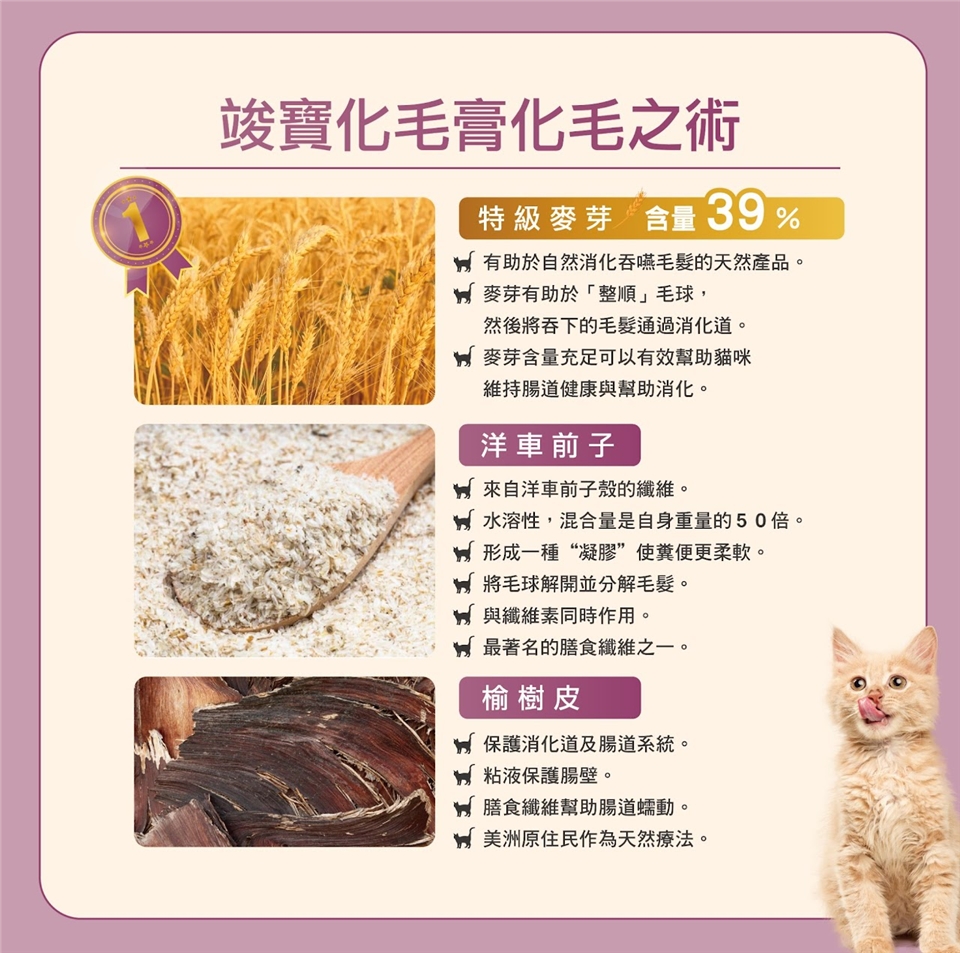 竣寶化毛膏化毛之術

1

特級麥芽 含量 39 %

有助於自然消化吞嚥毛髮的天然產品。

麥芽有助於「整順」毛球，然後將吞下的毛髮通過消化道。

麥芽含量充足可以有效幫助貓咪維持腸道健康與幫助消化。

洋車前子

來自洋車前子殼的纖維。

水溶性，混合量是自身重量的５０倍。

形成一種“凝膠”使糞便更柔軟。

將毛球解開並分解毛髮。

與纖維素同時作用。

最著名的膳食纖維之一。

榆樹皮

保護消化道及腸道系統。

粘液保護腸壁。

膳食纖維幫助腸道蠕動。

美洲原住民作為天然療法。