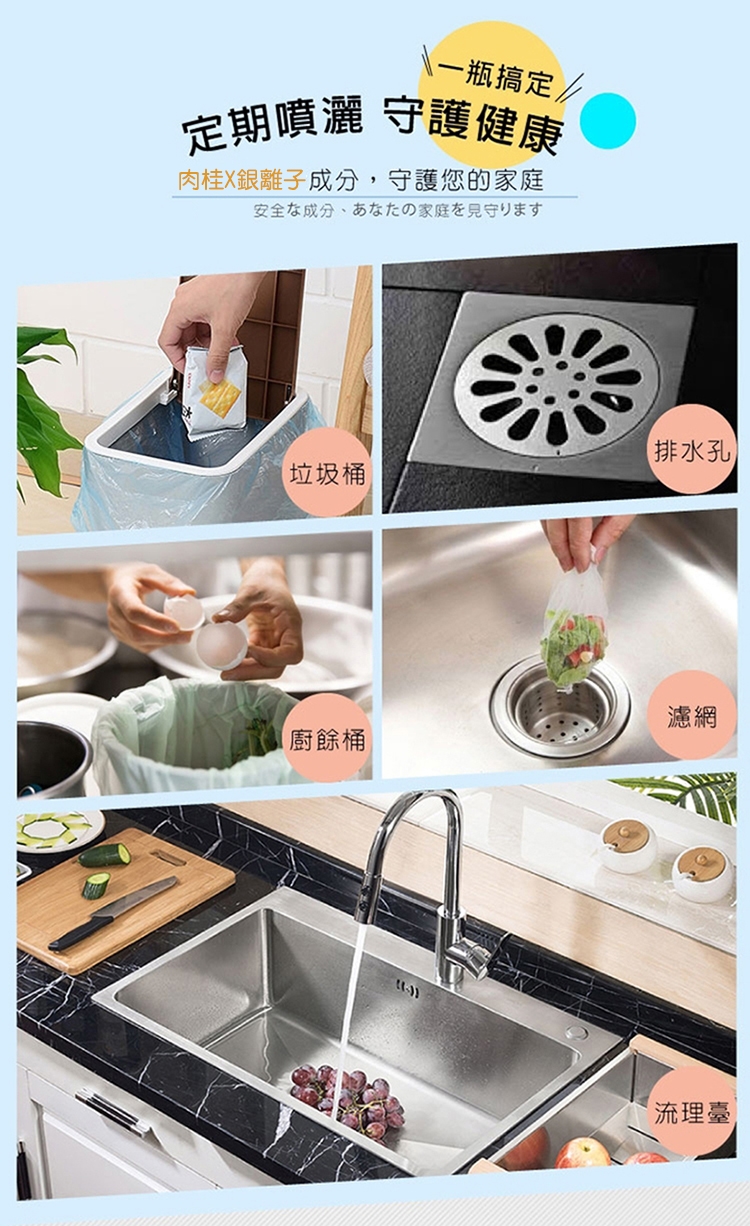 一瓶搞定

定期噴灑 守護健康

肉桂X銀離子成分，守護您的家庭

安全な成分、あなたの家庭を見守ります

垃圾桶

排水孔

廚餘桶

濾網

流理臺