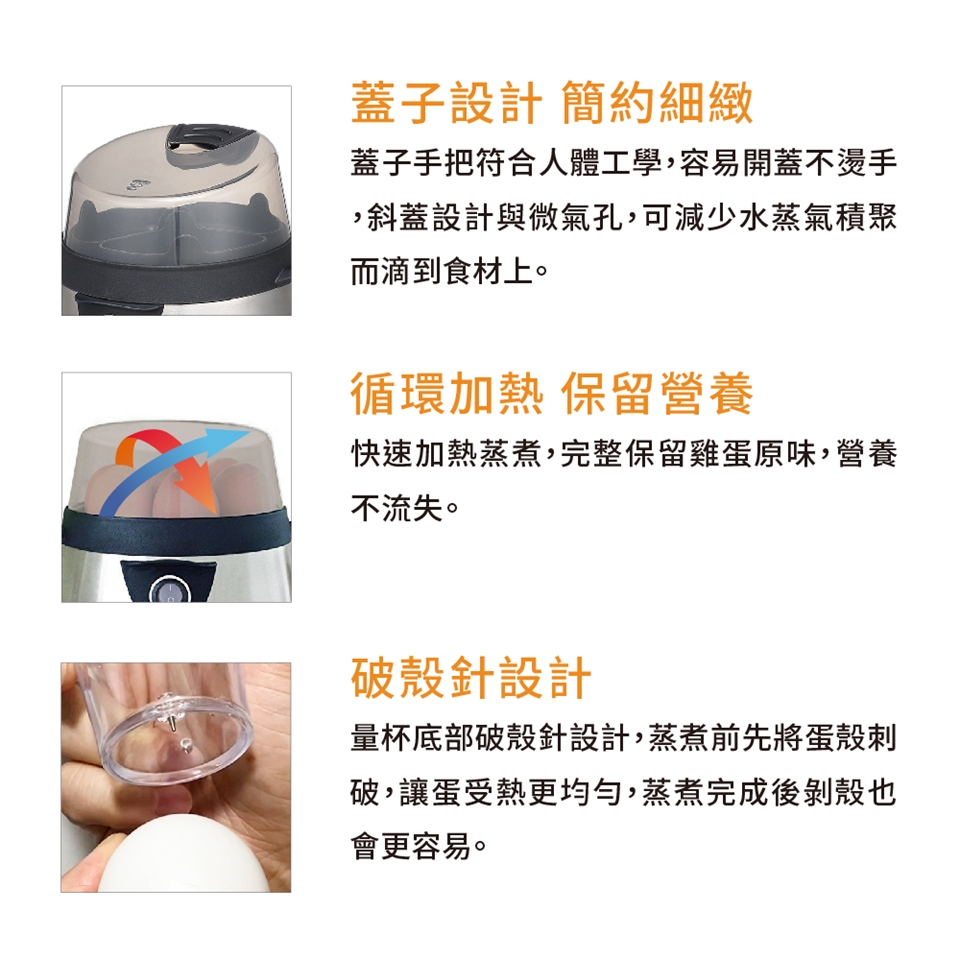 蓋子設計 簡約細緻

蓋子手把符合人體工學，容易開蓋不燙手，斜蓋設計與微氣孔，可減少水蒸氣積聚而滴到食材上。

循環加熱 保留營養

快速加熱蒸煮，完整保留雞蛋原味，營養不流失。

破殼針設計

量杯底部破殼針設計，蒸煮前先將蛋殼刺破，讓蛋受熱更均勻，蒸煮完成後剝殼也會更容易。