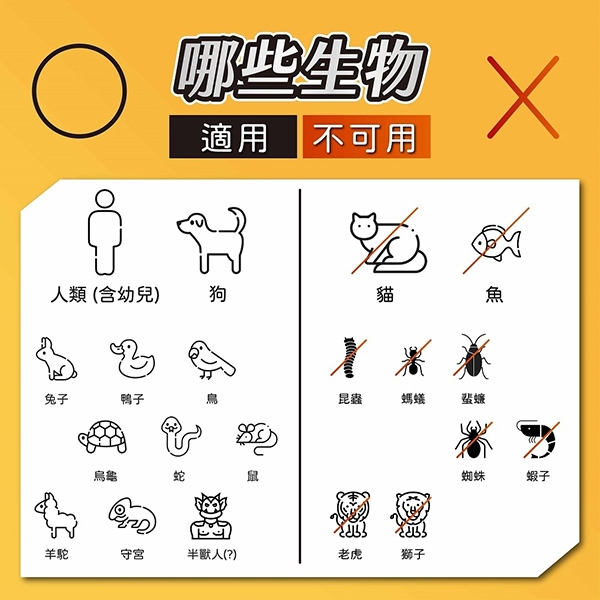 哪些生物

適用 不可用

人類 (含幼兒) 狗

兔子 鴨子 鳥

烏龜 蛇 鼠

羊駝 守宮 半獸人(?)

貓 魚

昆蟲 螞蟻 蟑螂

蜘蛛 蝦子

老虎 獅子