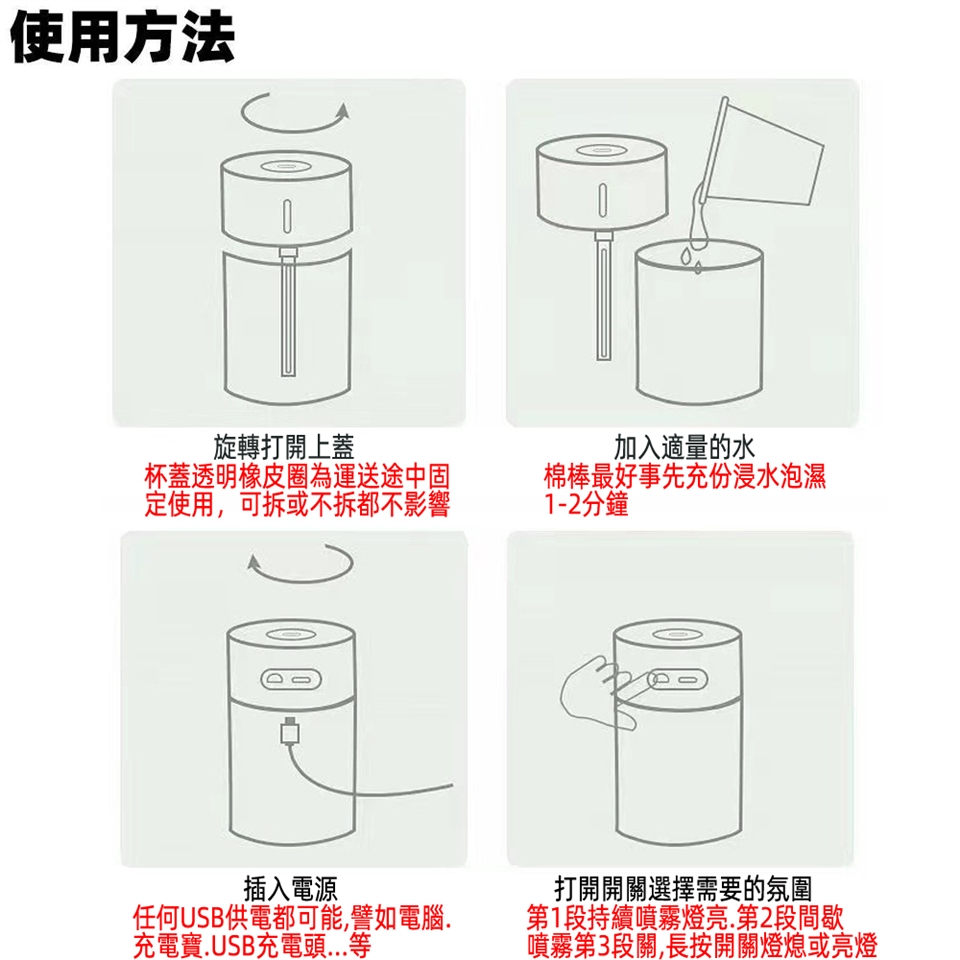 使用方法

旋轉打開上蓋
杯蓋透明橡皮圈為運送途中固定使用，可拆或不拆都不影響

加入適量的水
棉棒最好事先充份浸水泡濕1-2分鐘

插入電源
任何USB供電都可能,譬如電腦.充電寶.USB充電頭...等

打開開關選擇需要的氛圍
第1段持續噴霧燈亮.第2段間歇噴霧第3段關,長按開關燈熄或亮燈