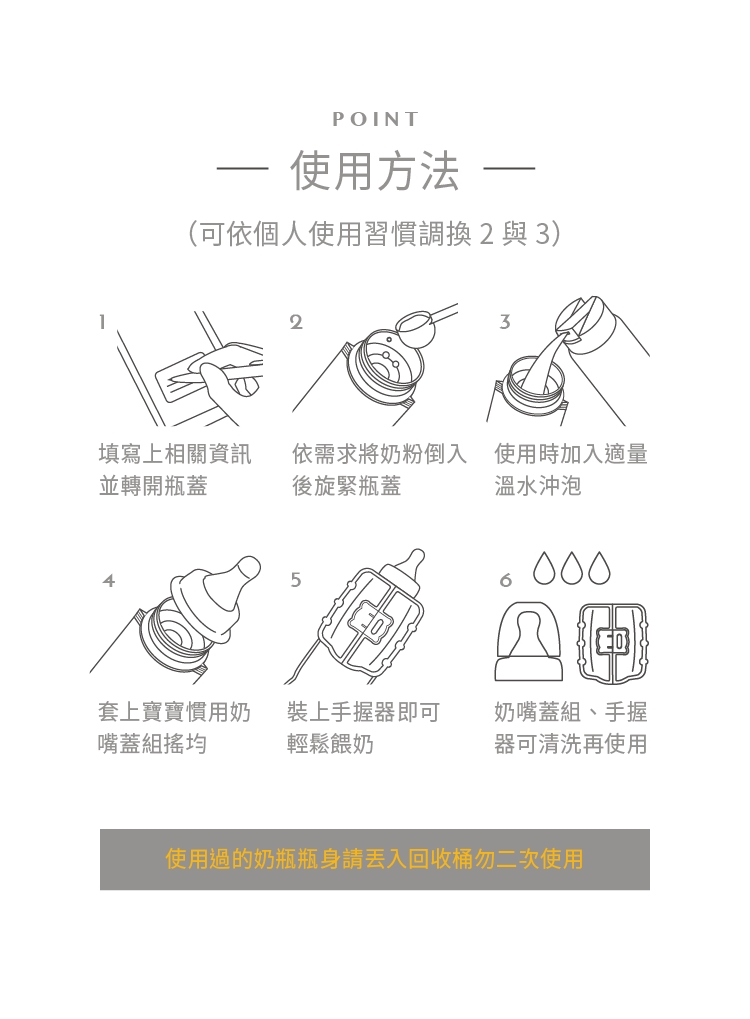 POINT

— 使用方法 —

（可依個人使用習慣調換 2 與 3）

1

填寫上相關資訊並轉開瓶蓋

2

依需求將奶粉倒入後旋緊瓶蓋

3

使用時加入適量溫水沖泡

4

套上寶寶慣用奶嘴蓋組搖均

5

裝上手握器即可輕鬆餵奶

6

奶嘴蓋組、手握器可清洗再使用

使用過的奶瓶瓶身請丟入回收桶勿二次使用