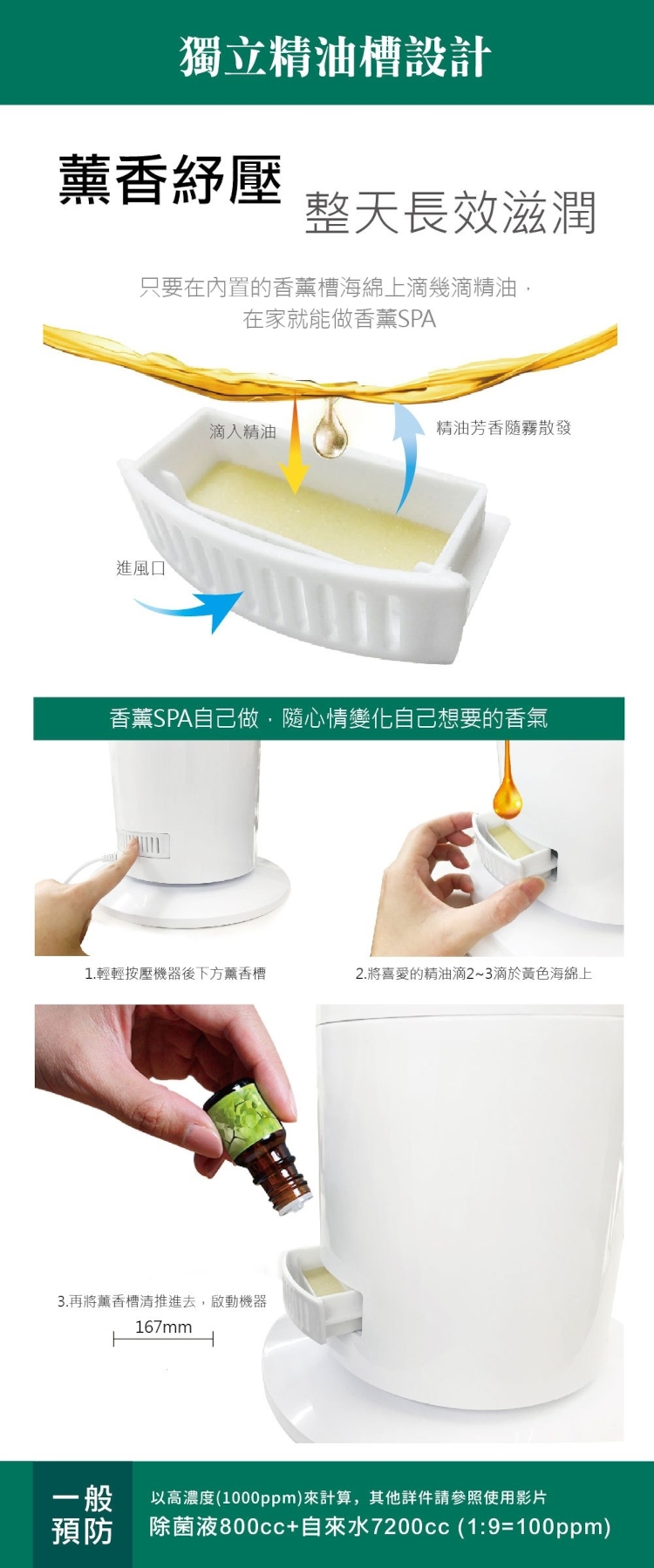 獨立精油槽設計

薰香紓壓

整天長效滋潤

只要在內置的香薰槽海綿上滴幾滴精油，在家就能做香薰SPA

滴入精油

精油芳香隨霧散發

進風口

香薰SPA自己做，隨心情變化自己想要的香氣

1.輕輕按壓機器後下方薰香槽

2.將喜愛的精油滴2~3滴於黃色海綿上

3.再將薰香槽清推進去，啟動機器

167mm

一般預防

以高濃度(1000ppm)來計算，其他詳件請參照使用影片

除菌液800cc+自來水7200cc (1:9=100ppm)