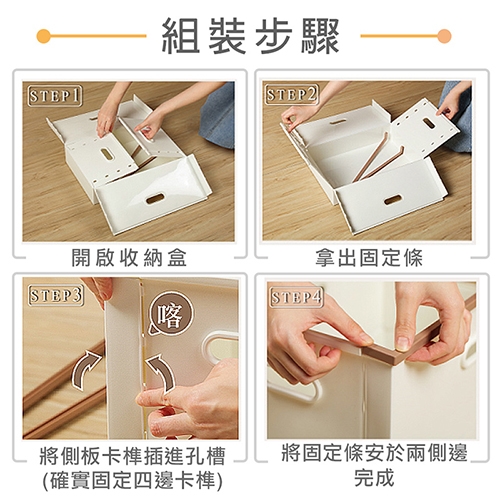 組裝步驟

STEP1

開啟收納盒

STEP2

拿出固定條

STEP3

喀

將側板卡榫插進孔槽
(確實固定四邊卡榫)

STEP4

將固定條安於兩側邊
完成