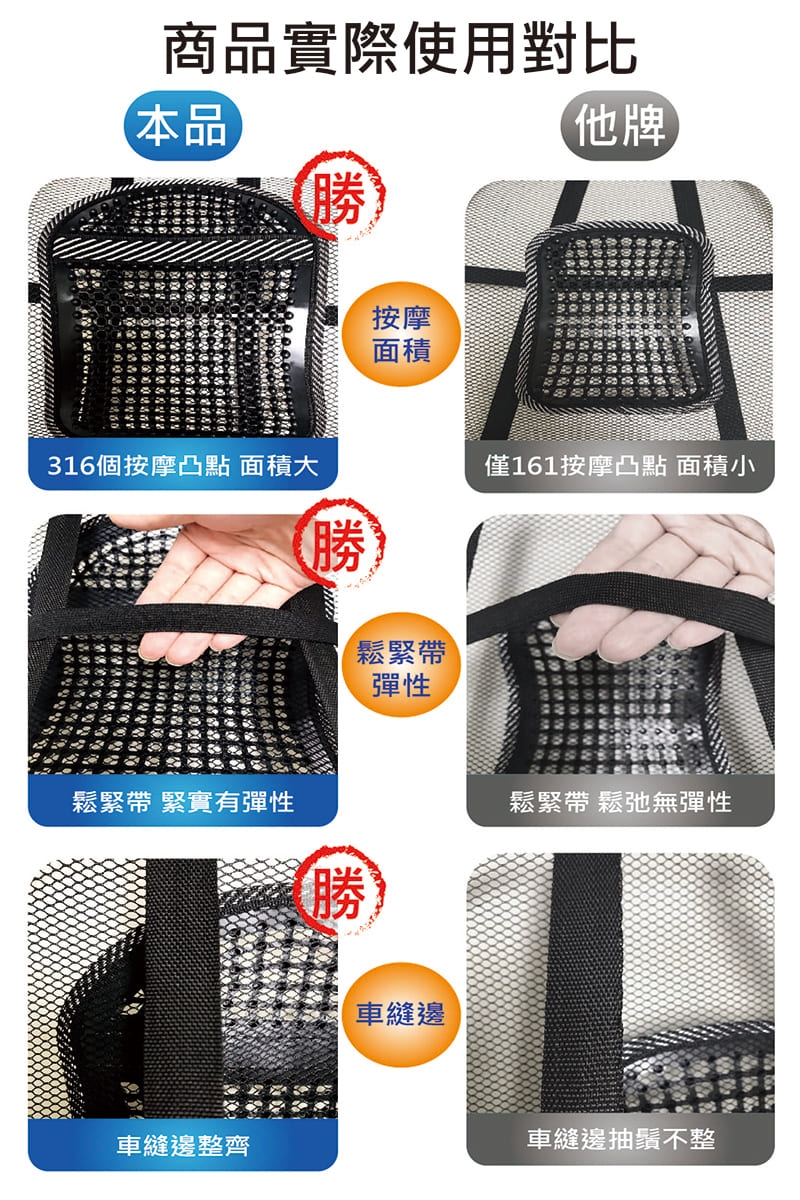 商品實際使用對比

本品

他牌

勝

按摩面積

316個按摩凸點 面積大

僅161按摩凸點 面積小

勝

鬆緊帶彈性

鬆緊帶 緊實有彈性

鬆緊帶 鬆弛無彈性

勝

車縫邊

車縫邊整齊

車縫邊抽鬚不整