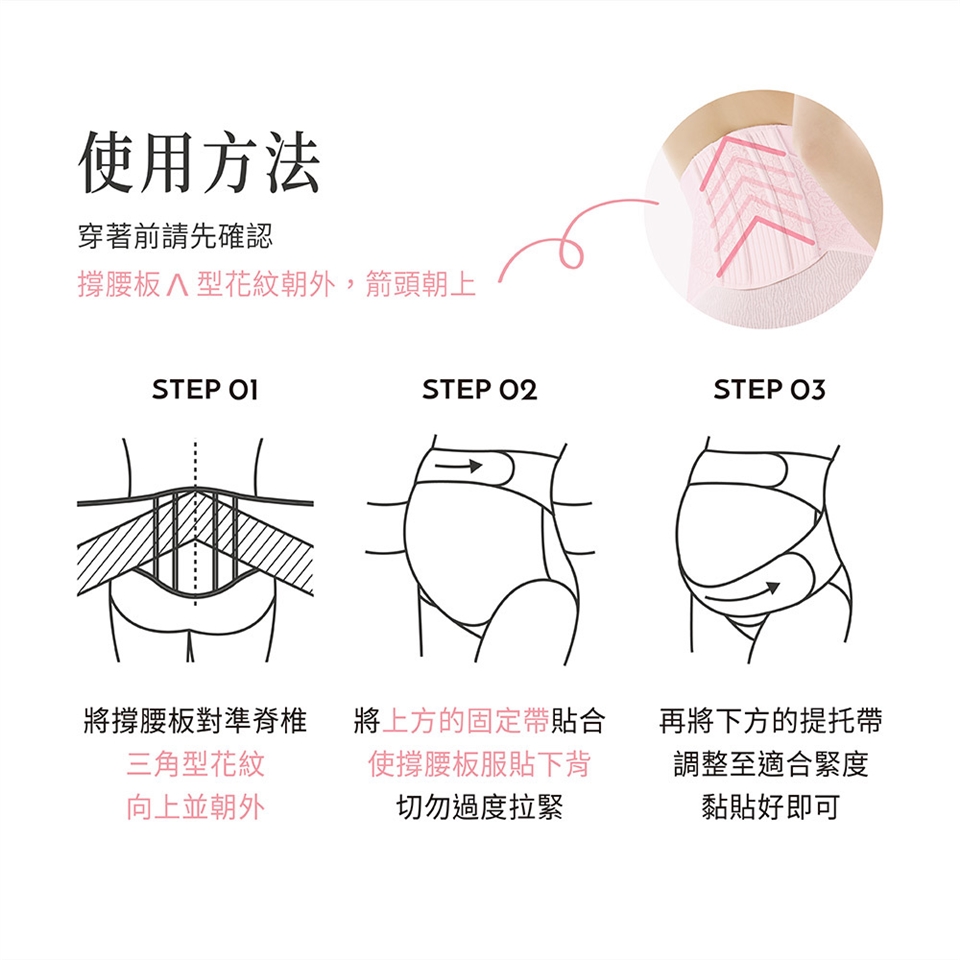 使用方法

穿著前請先確認
撐腰板 ∧ 型花紋朝外，箭頭朝上

STEP 01

將撐腰板對準脊椎
三角型花紋
向上並朝外

STEP 02

將上方的固定帶貼合
使撐腰板服貼下背
切勿過度拉緊

STEP 03

再將下方的提托帶
調整至適合緊度
黏貼好即可